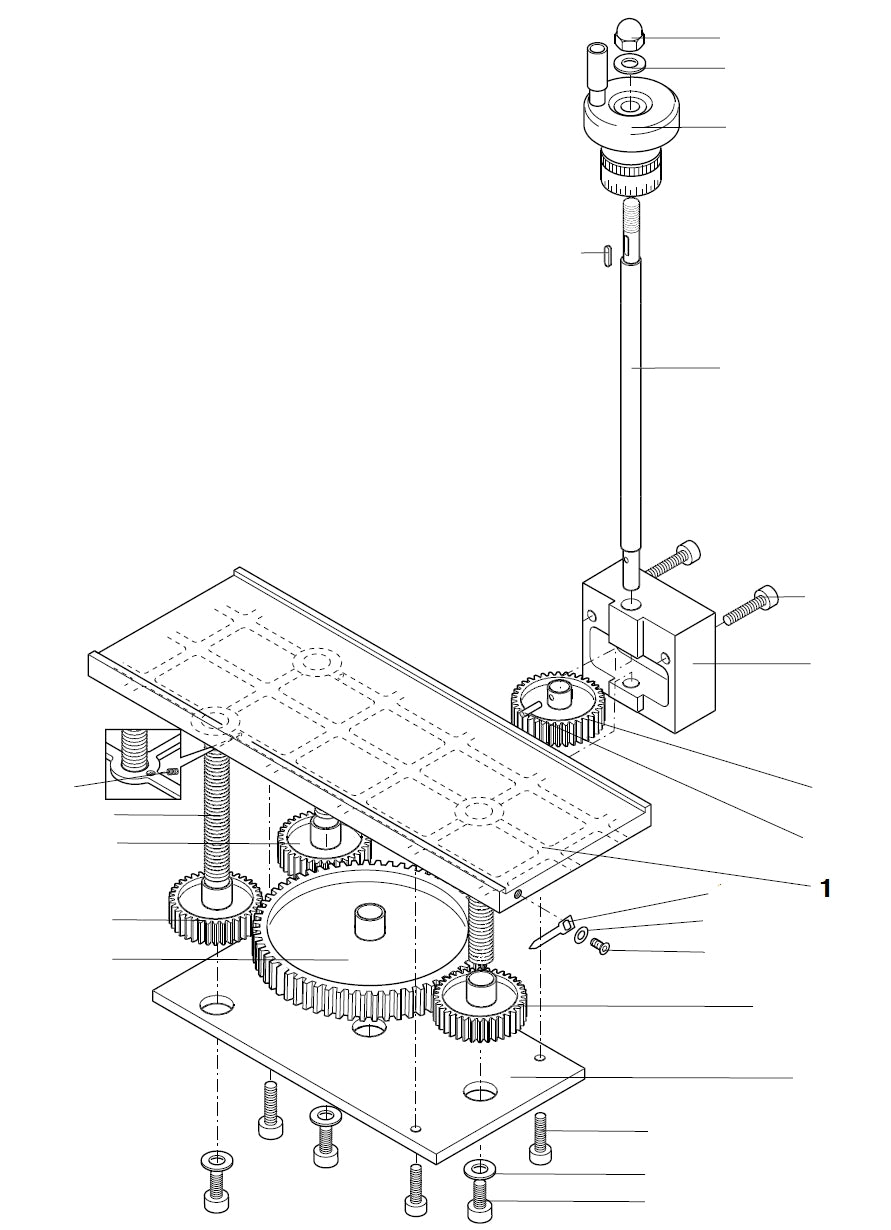 1