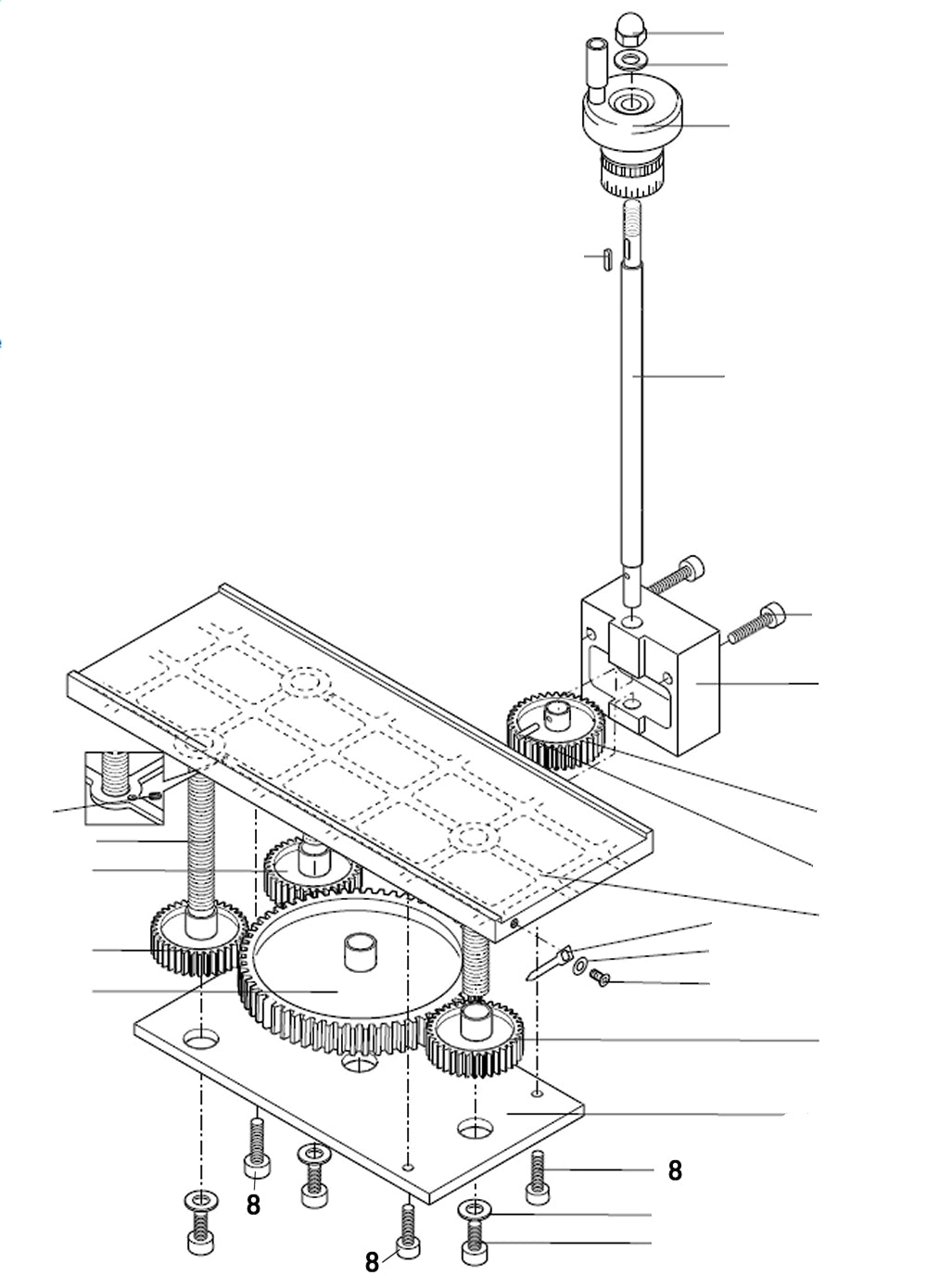 8

8

8