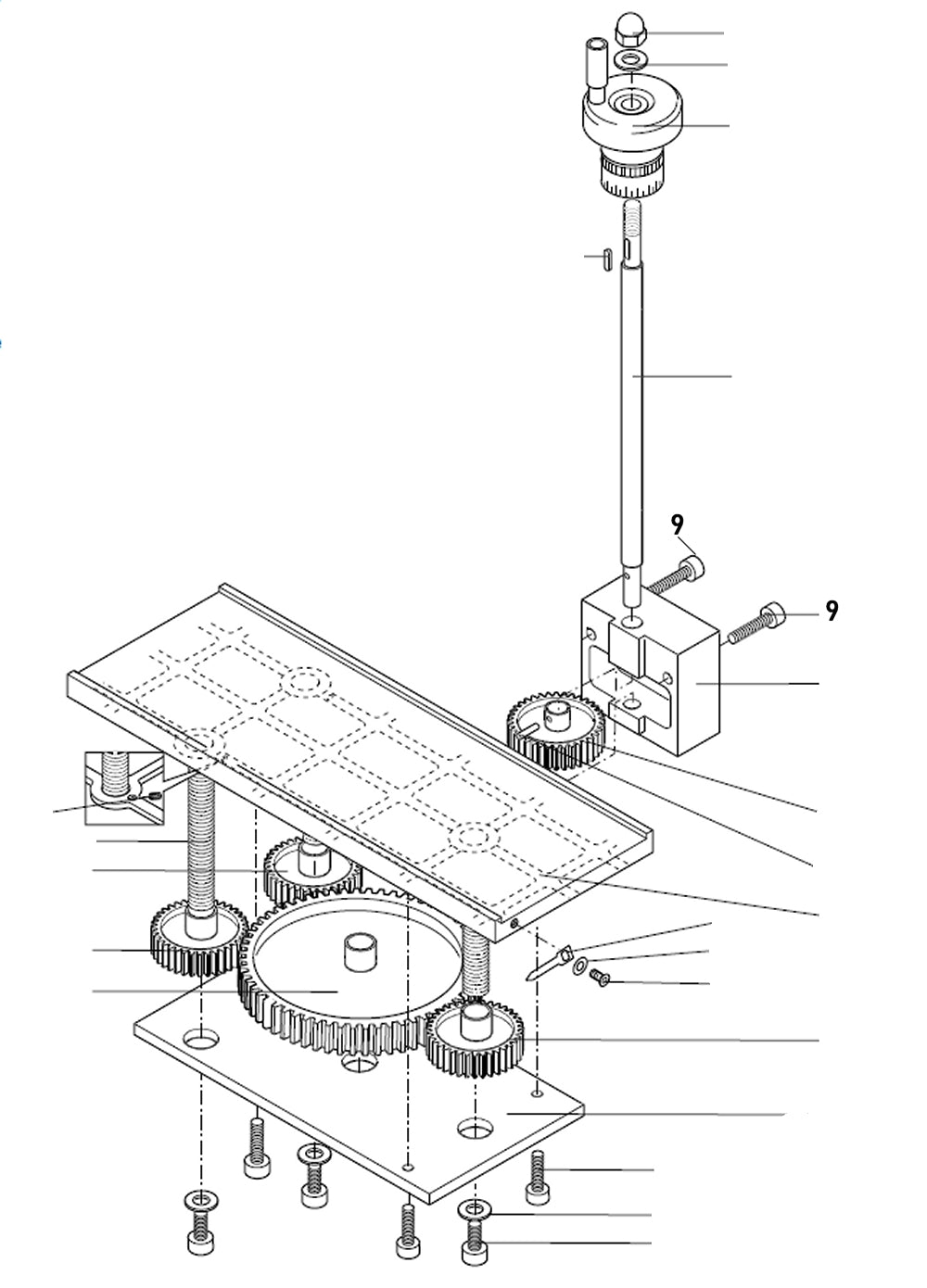 9

9