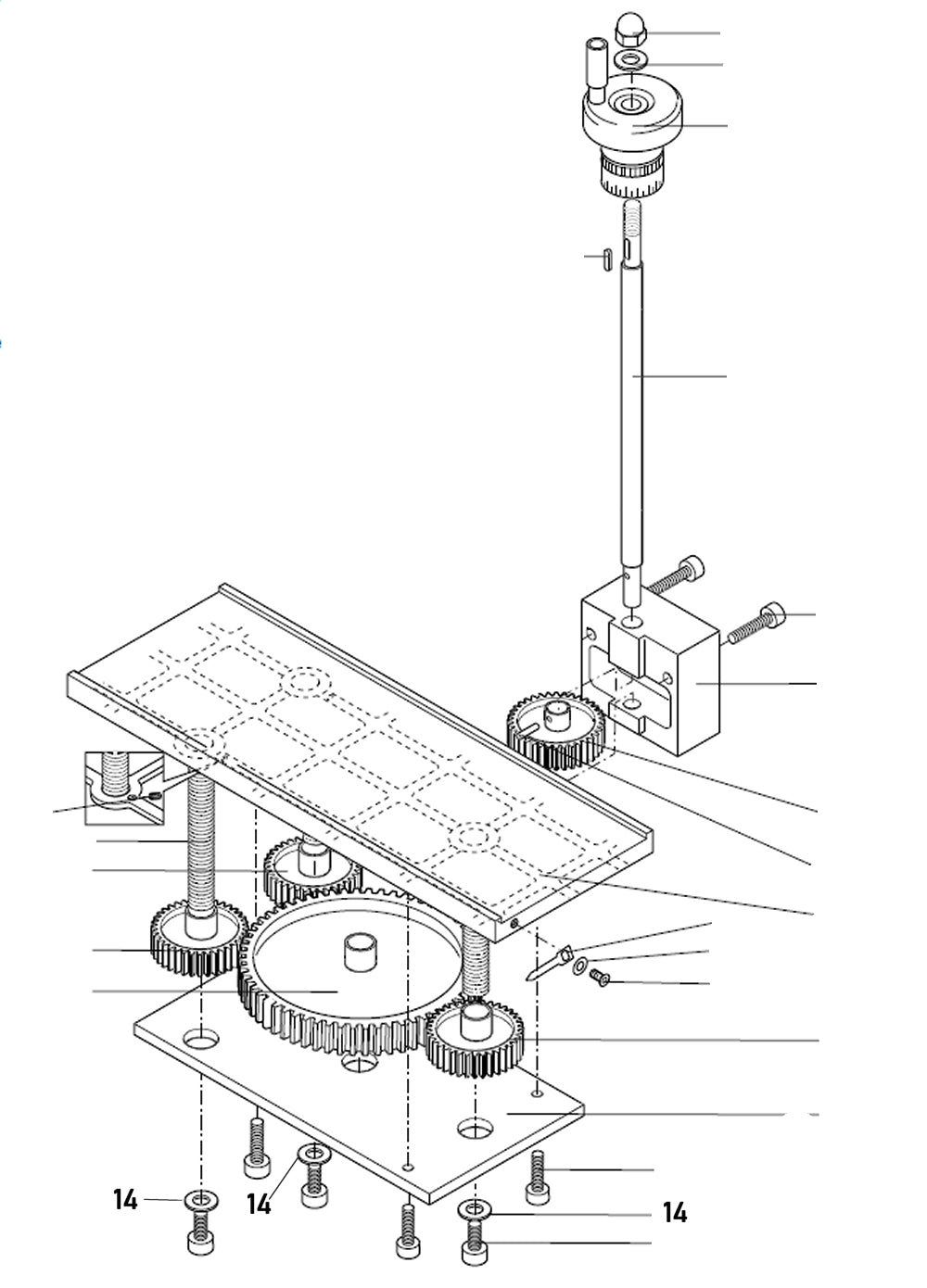 14
14
14