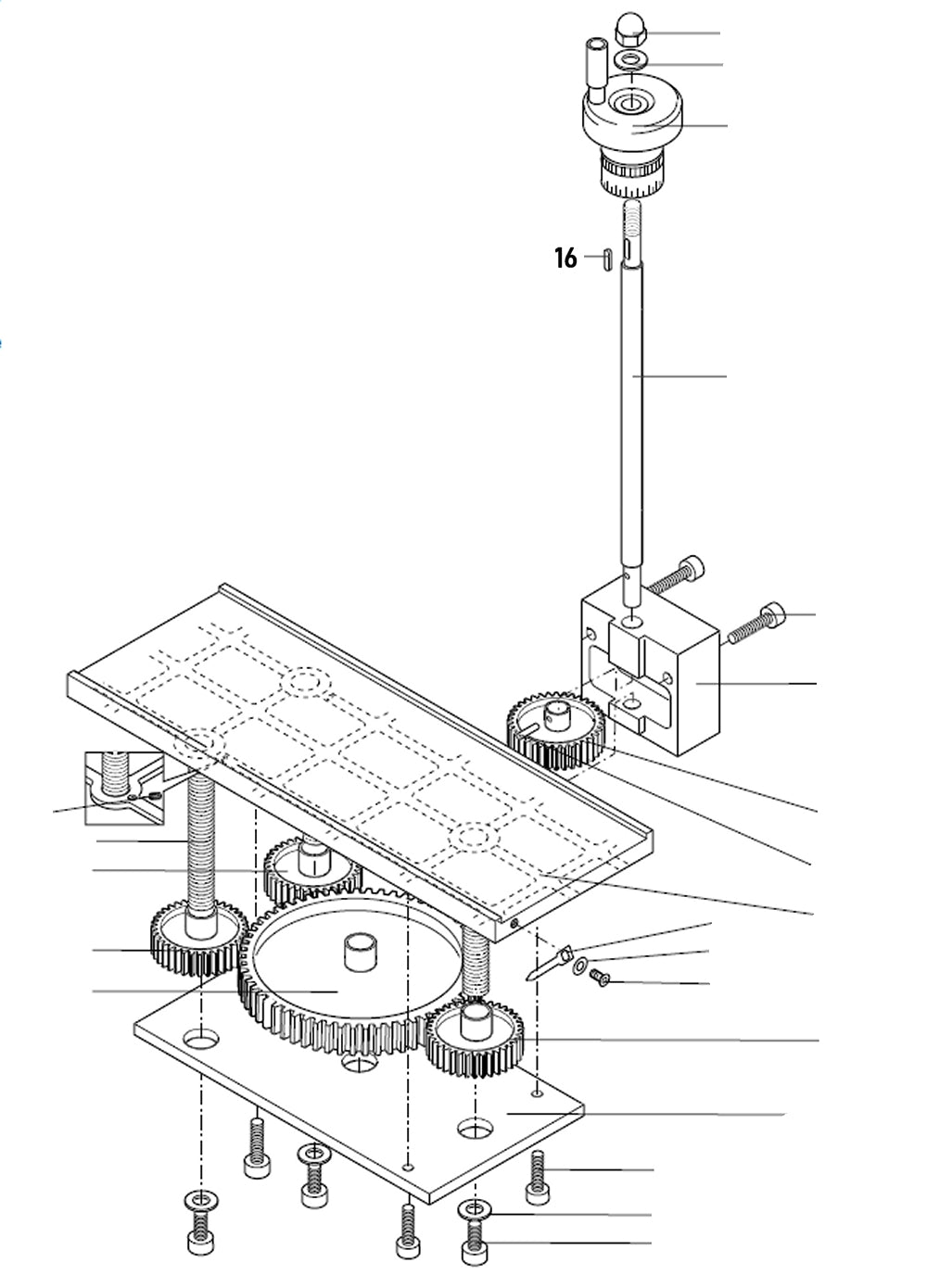 16