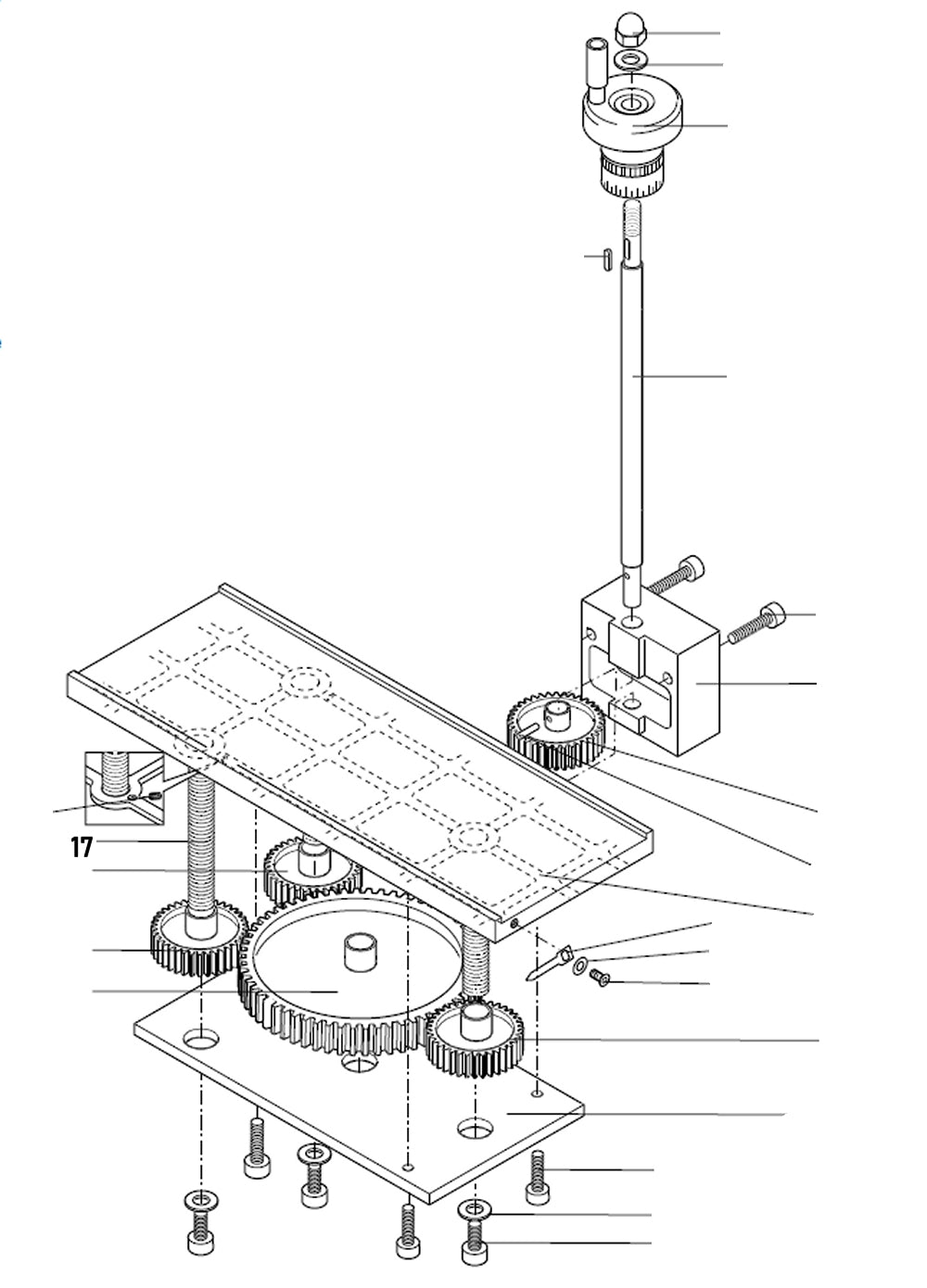 17