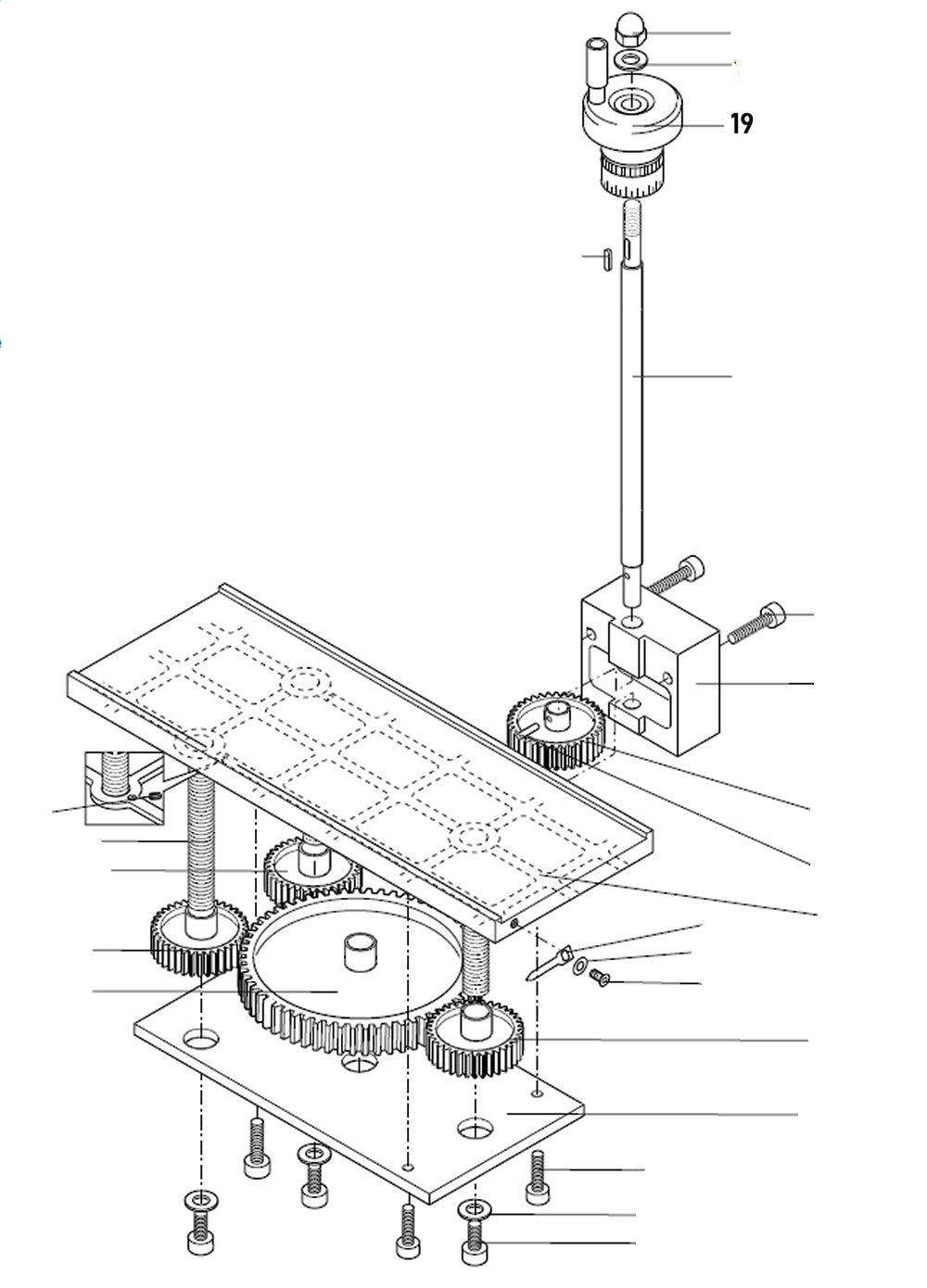 19