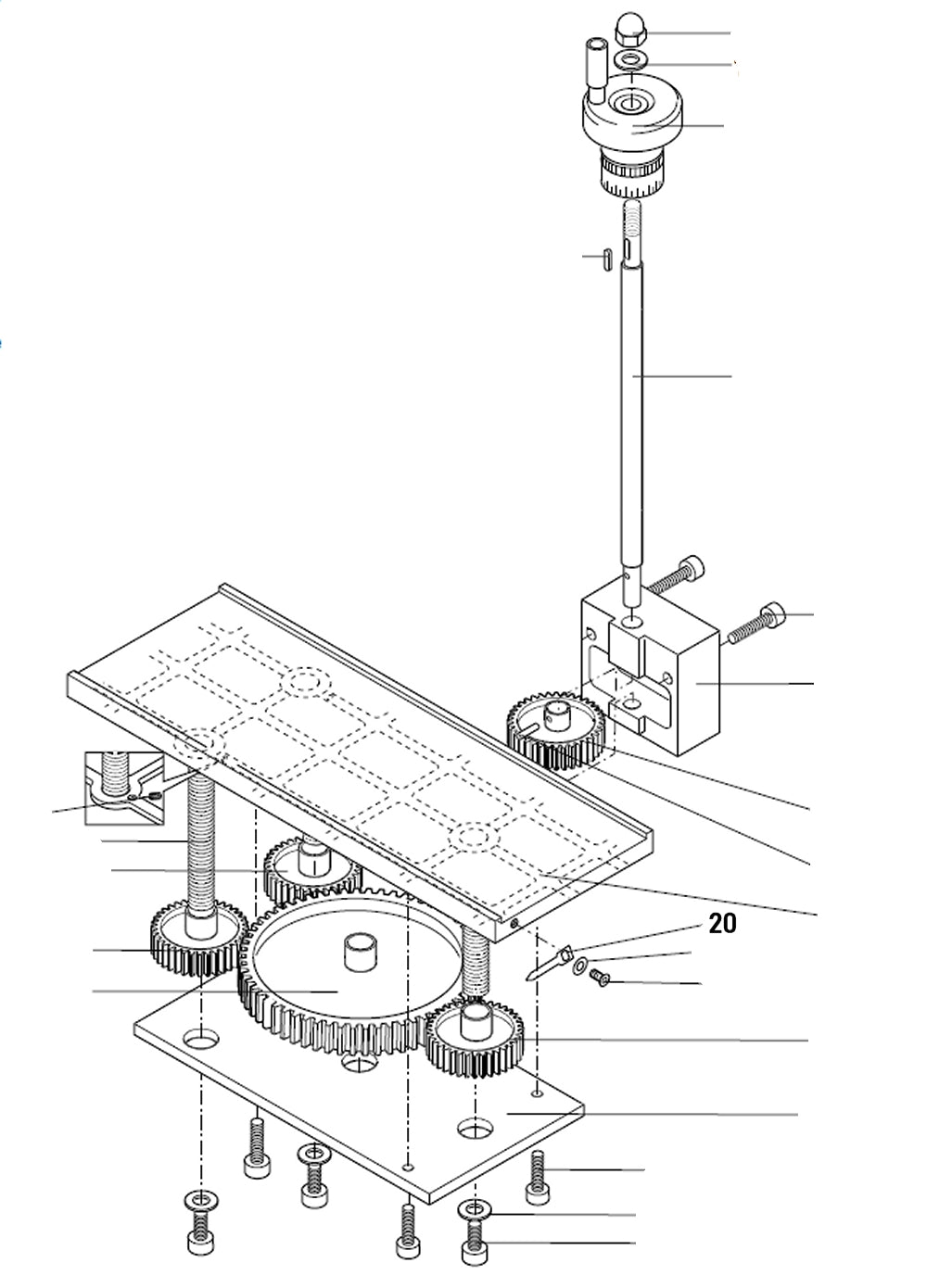 20