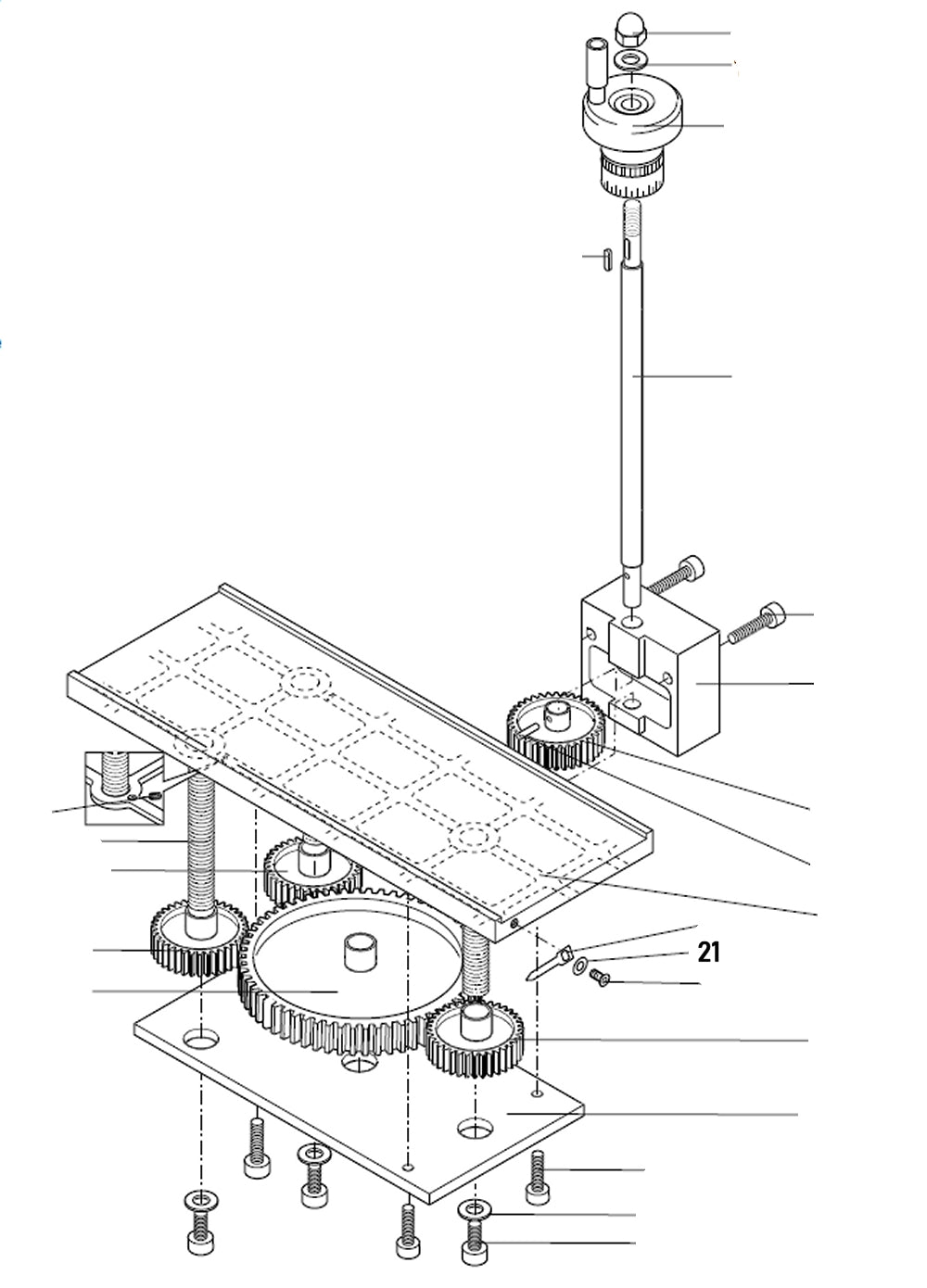 21