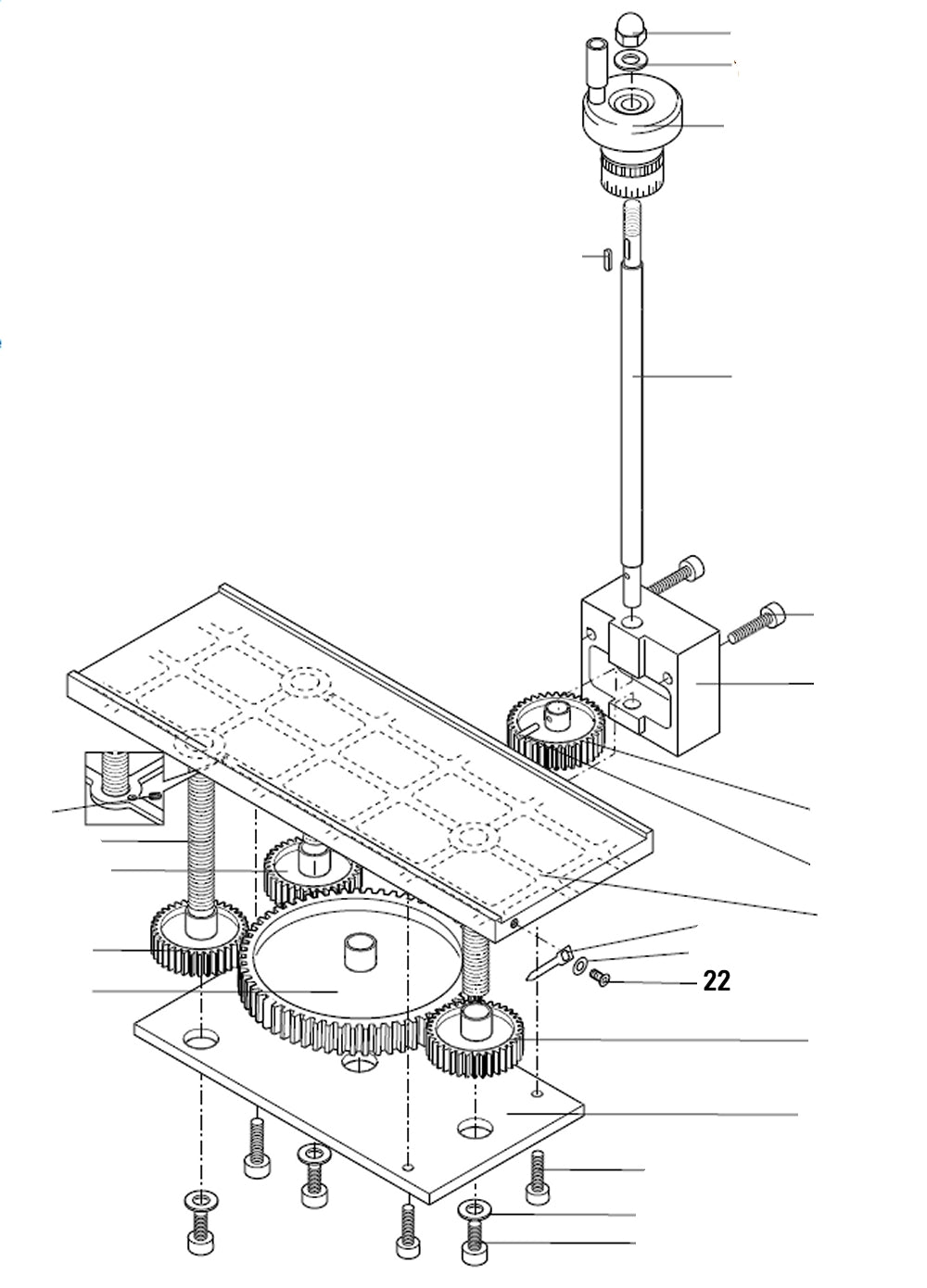 22