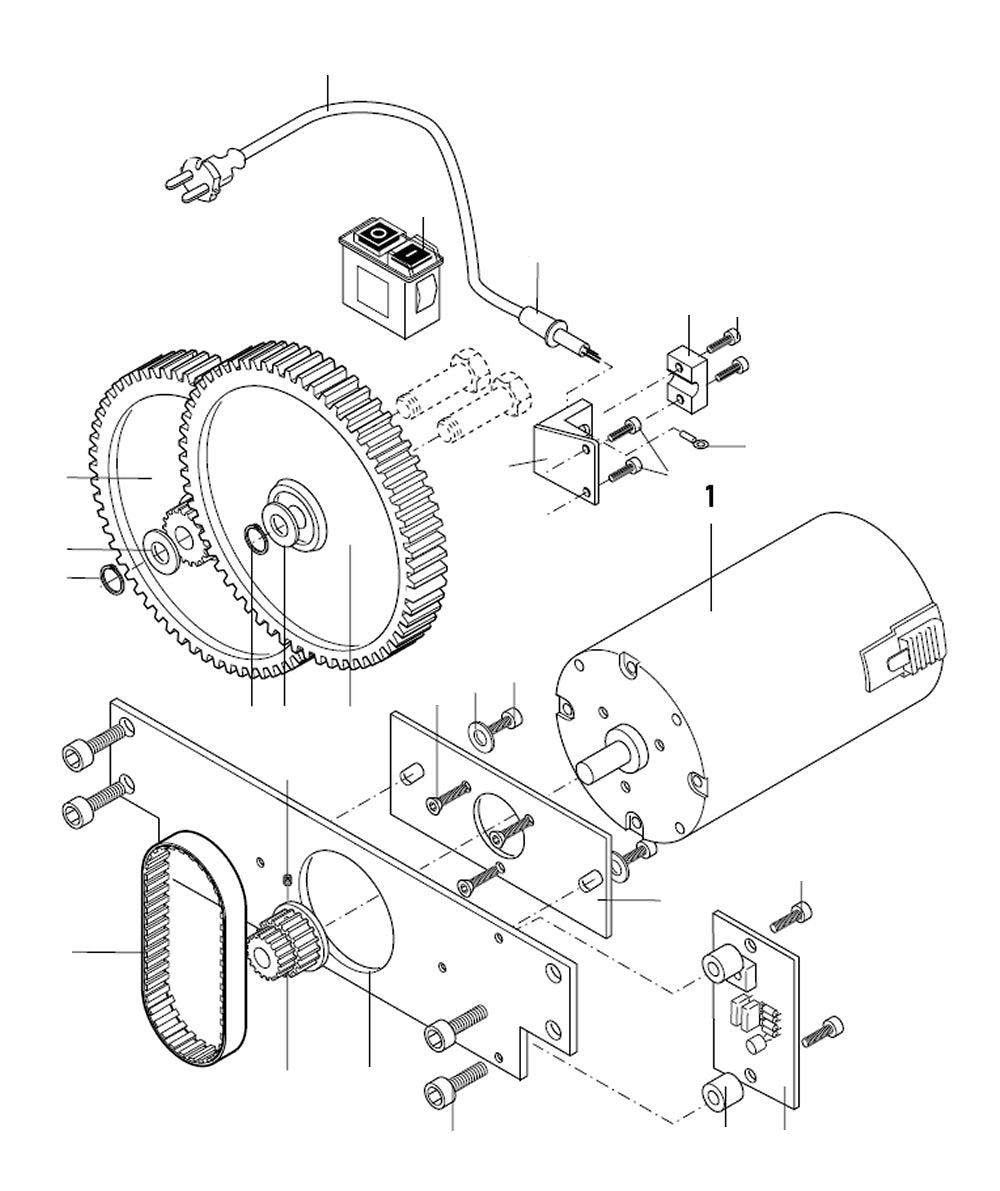 1