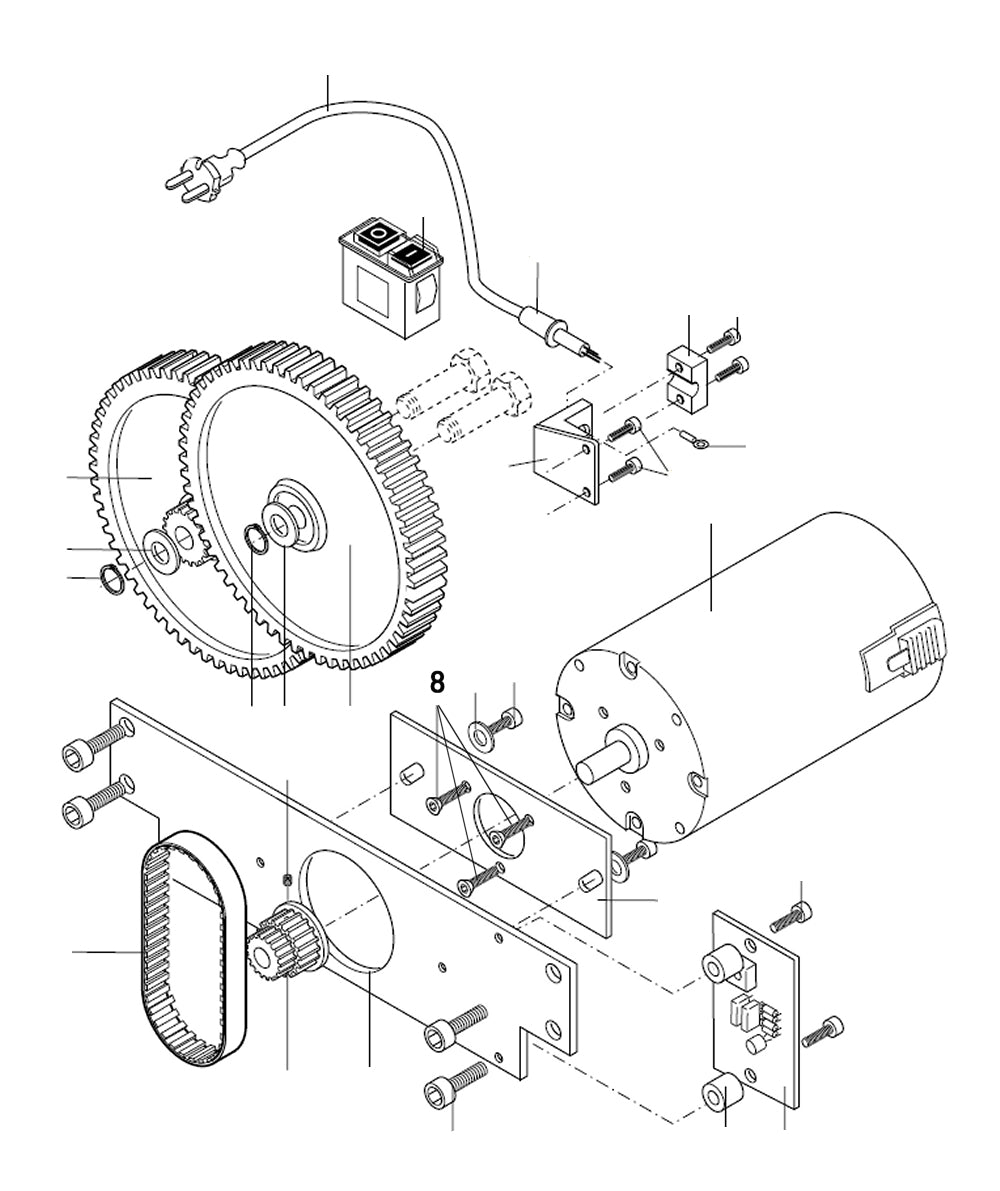 8