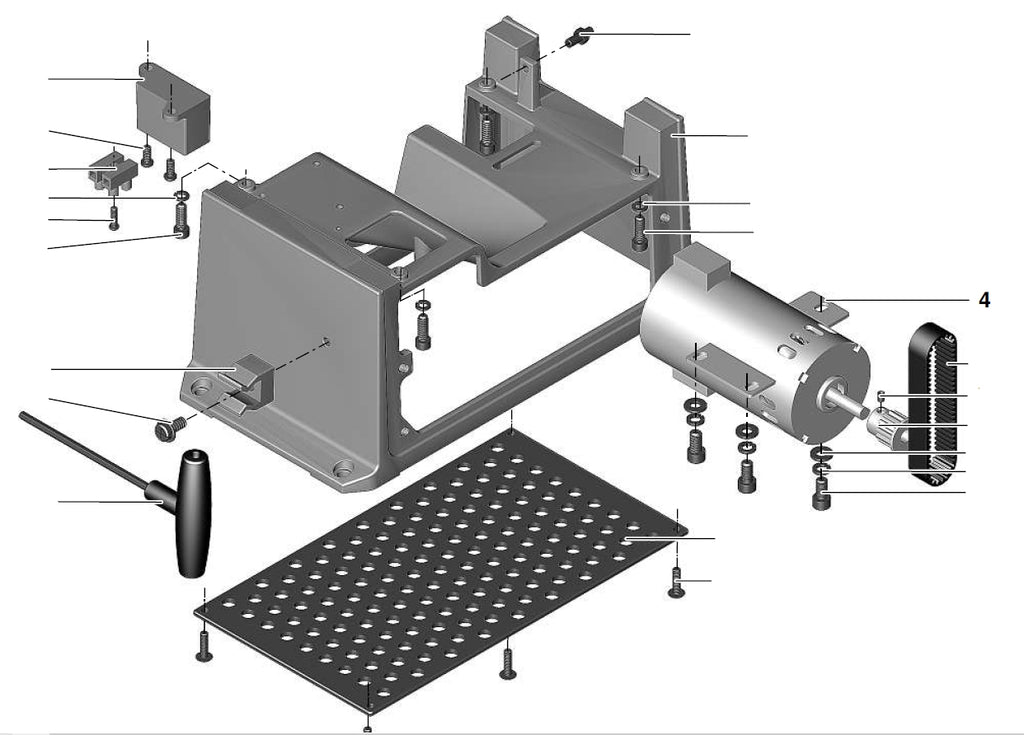 4