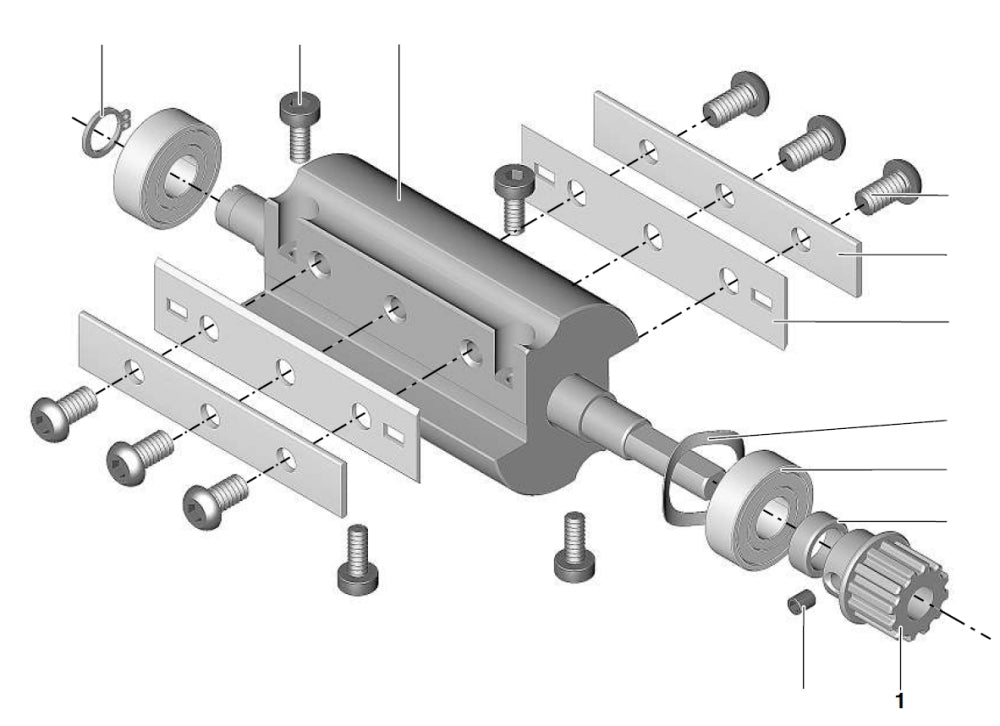 1