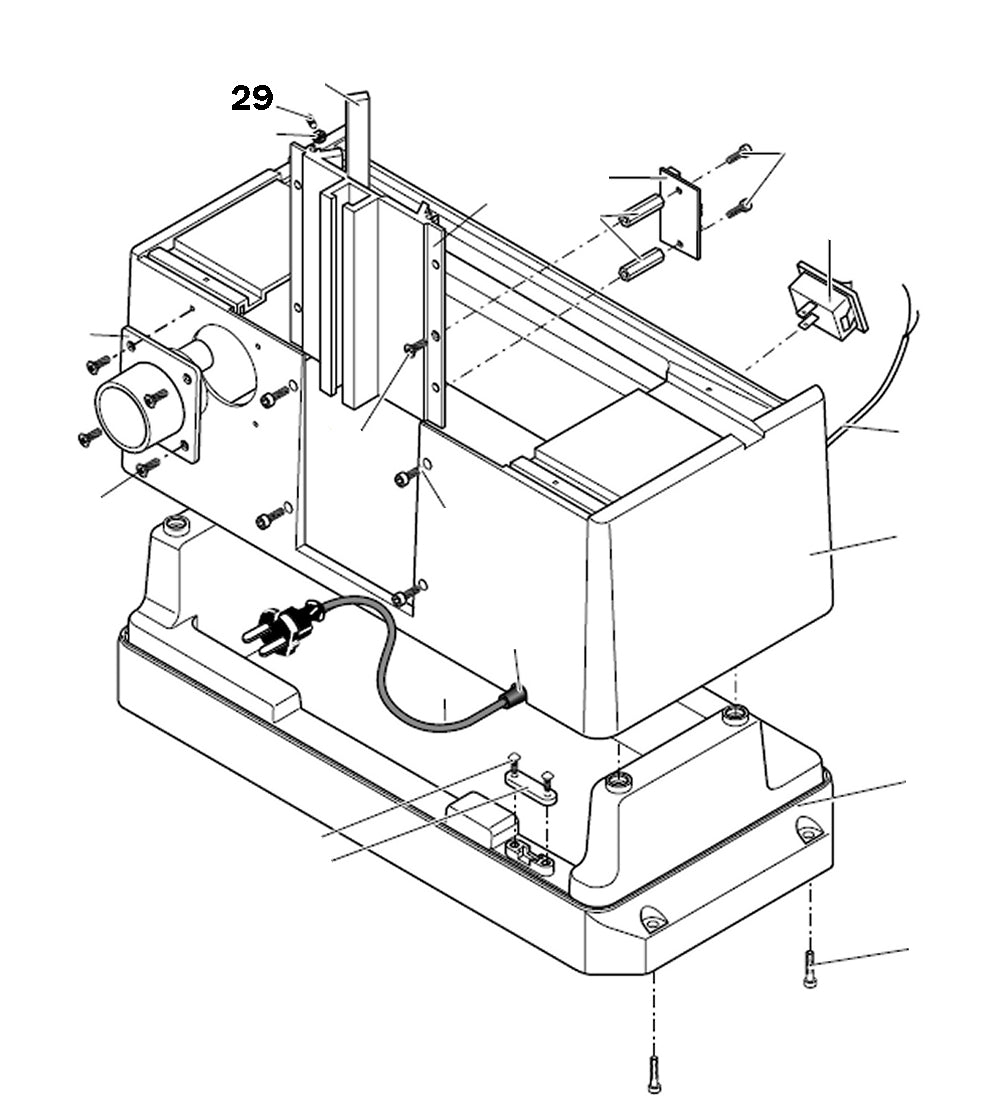 29