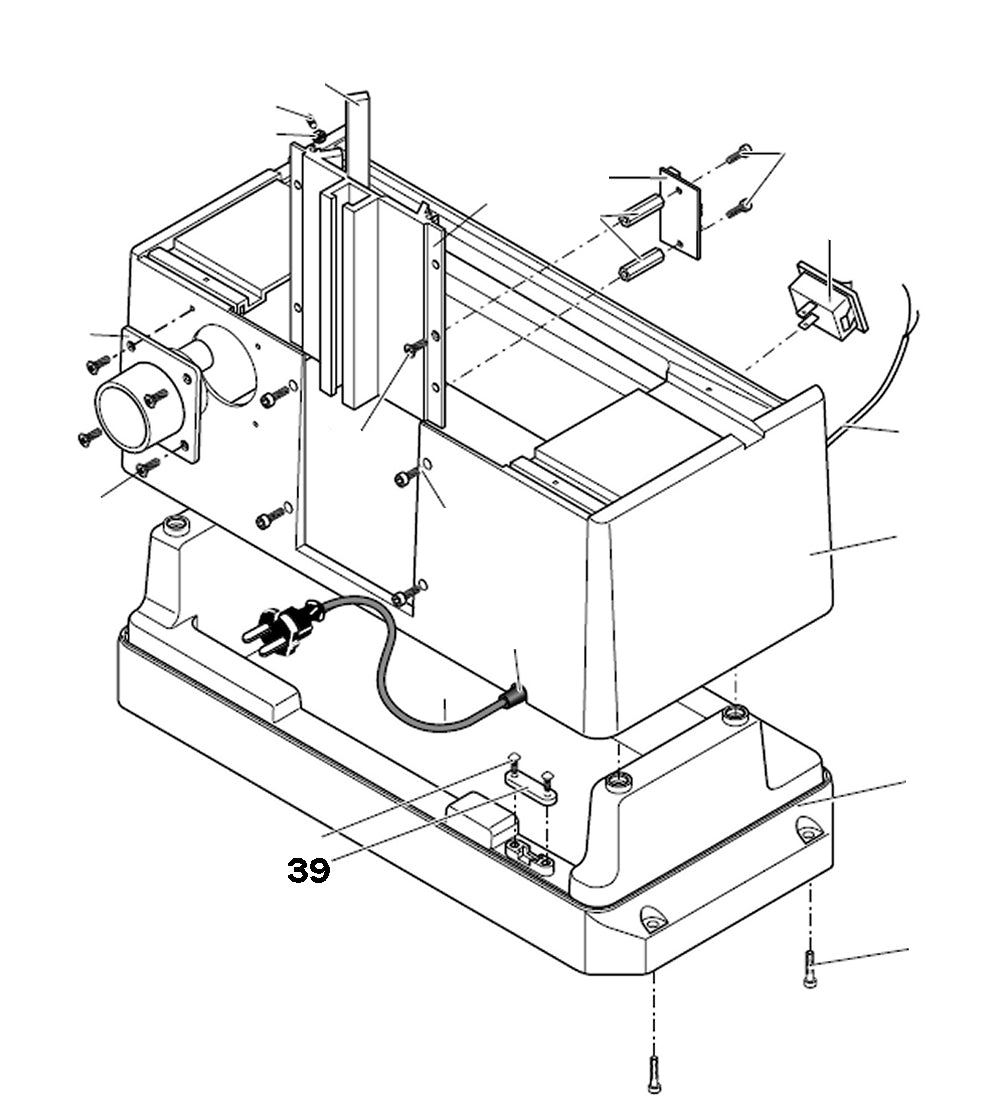 39