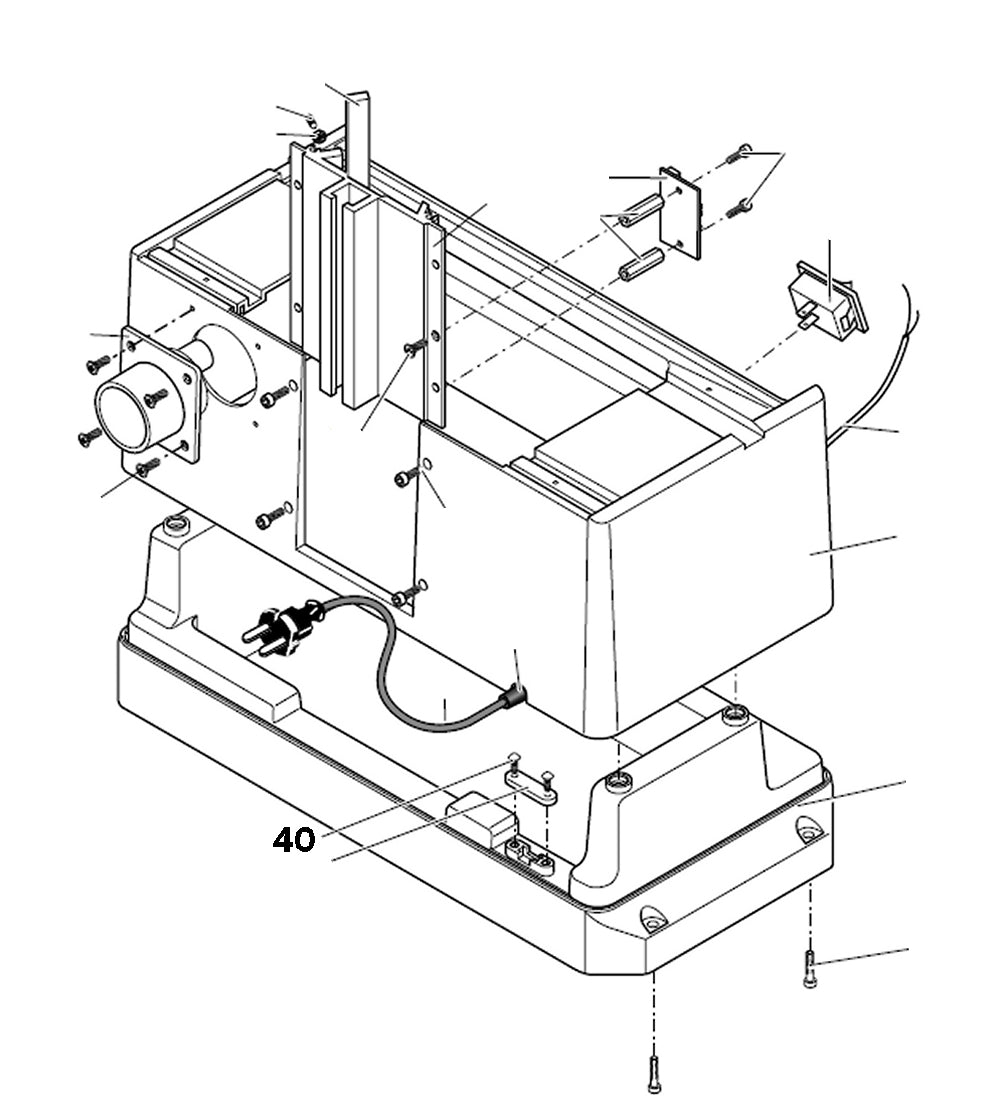 40