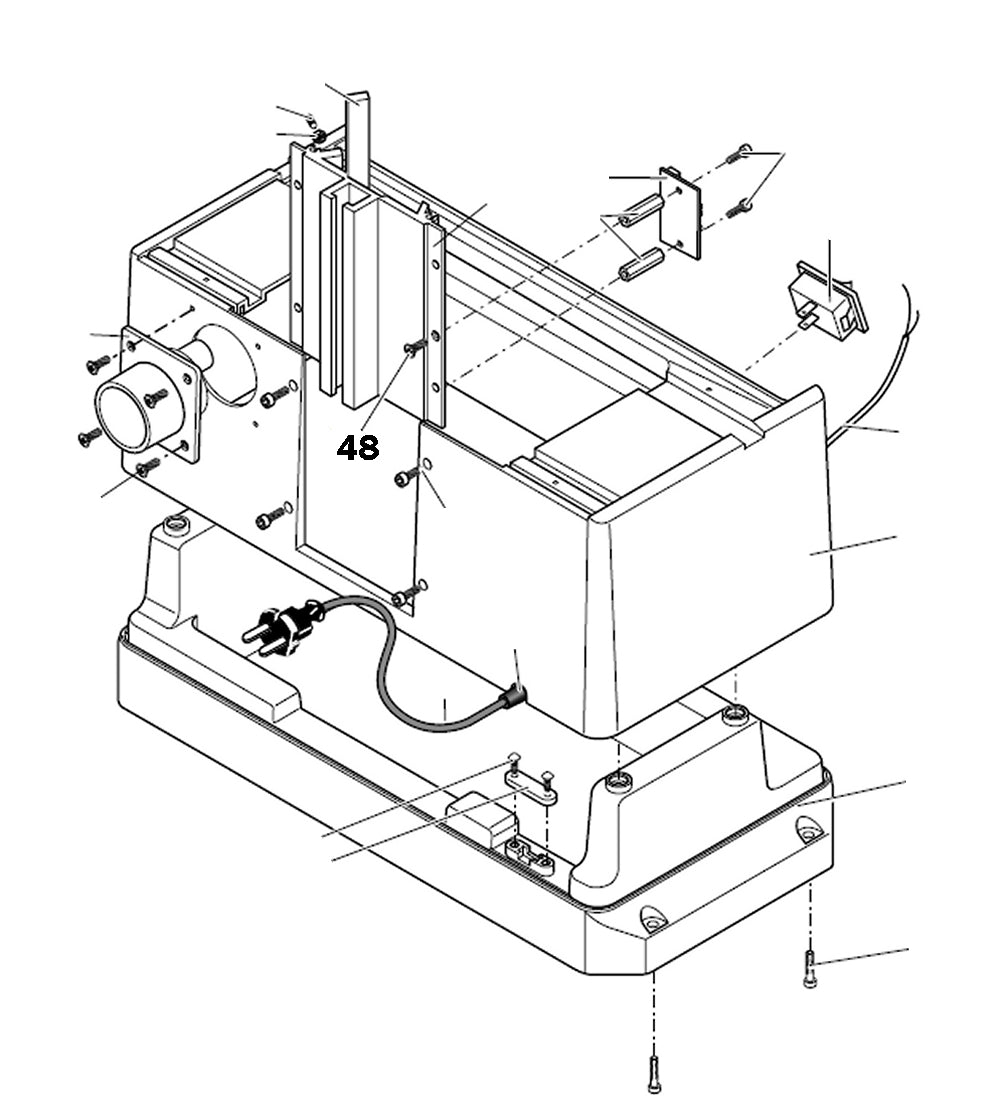 48