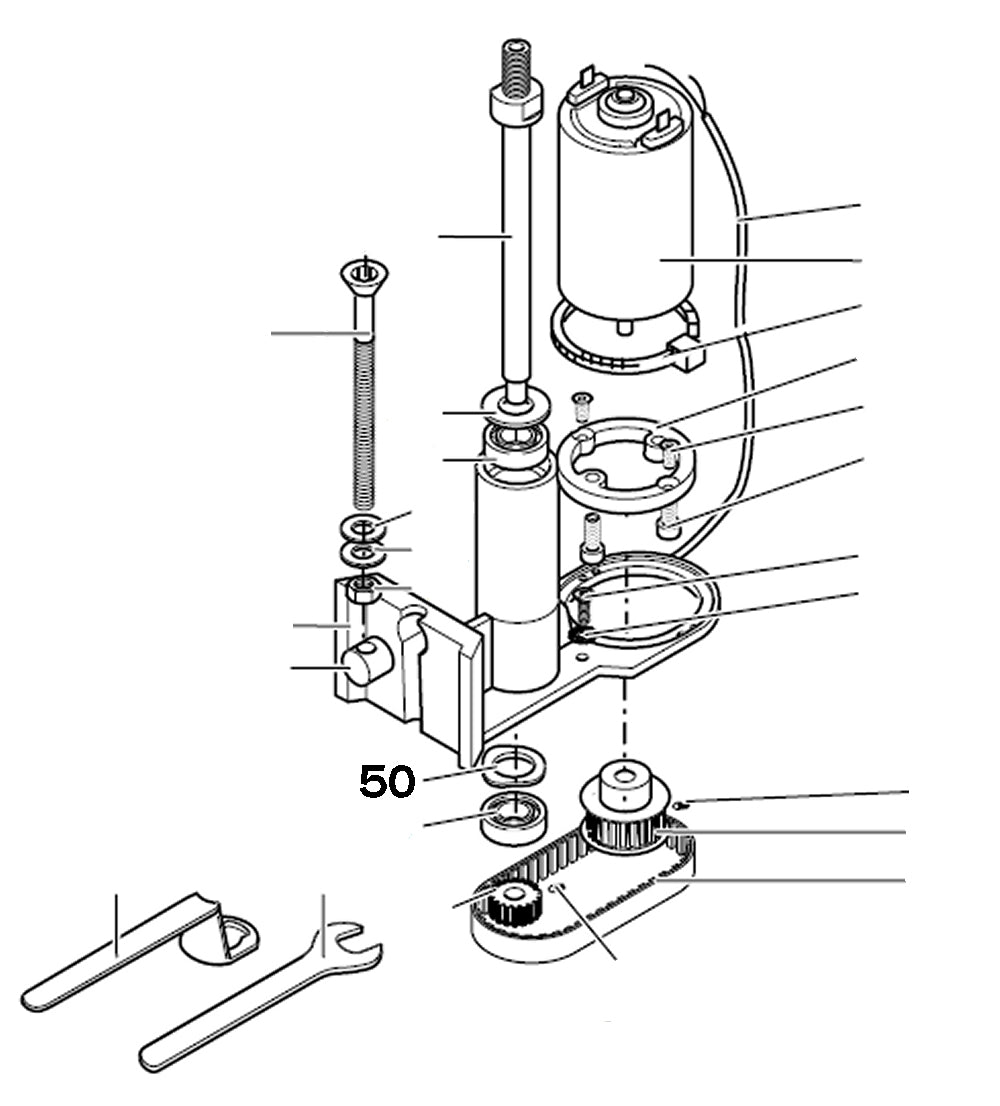 50