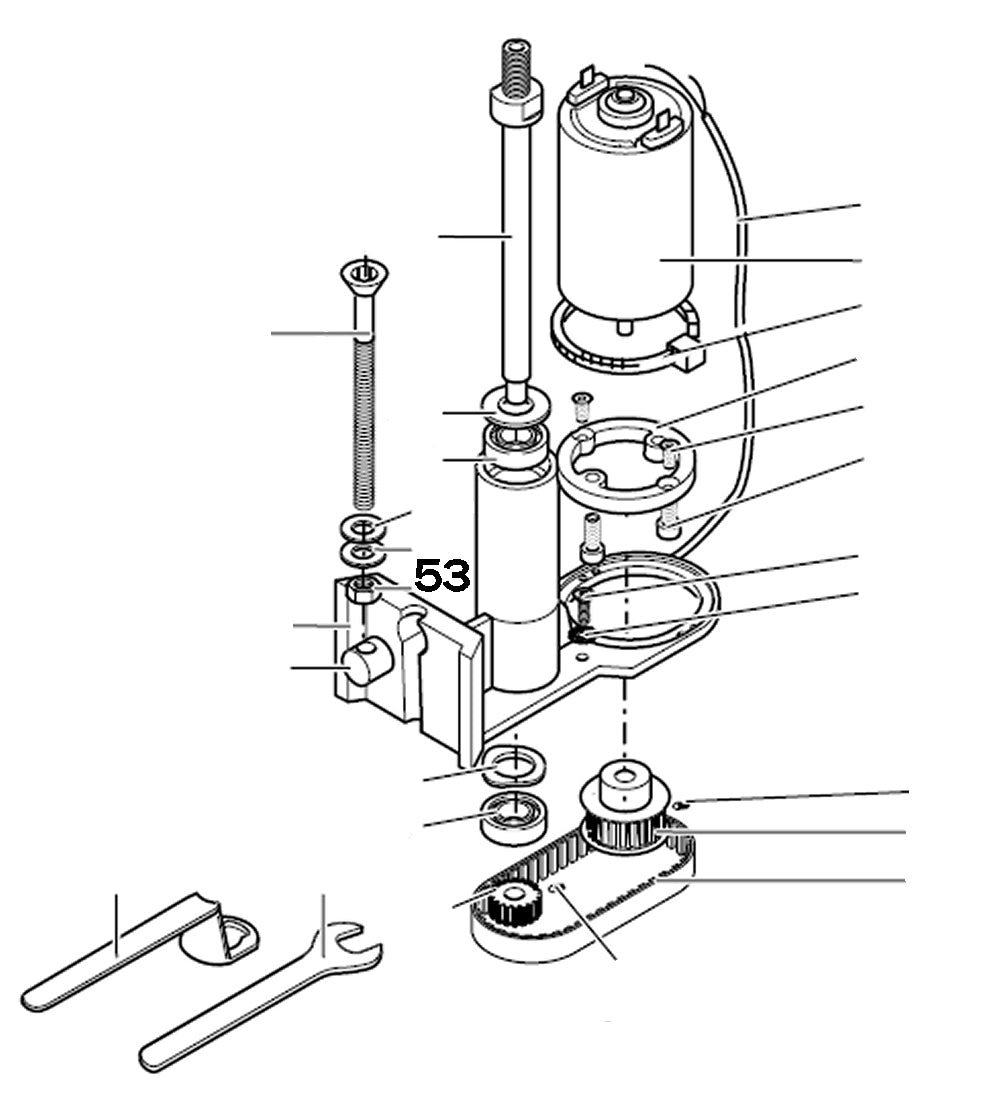 53