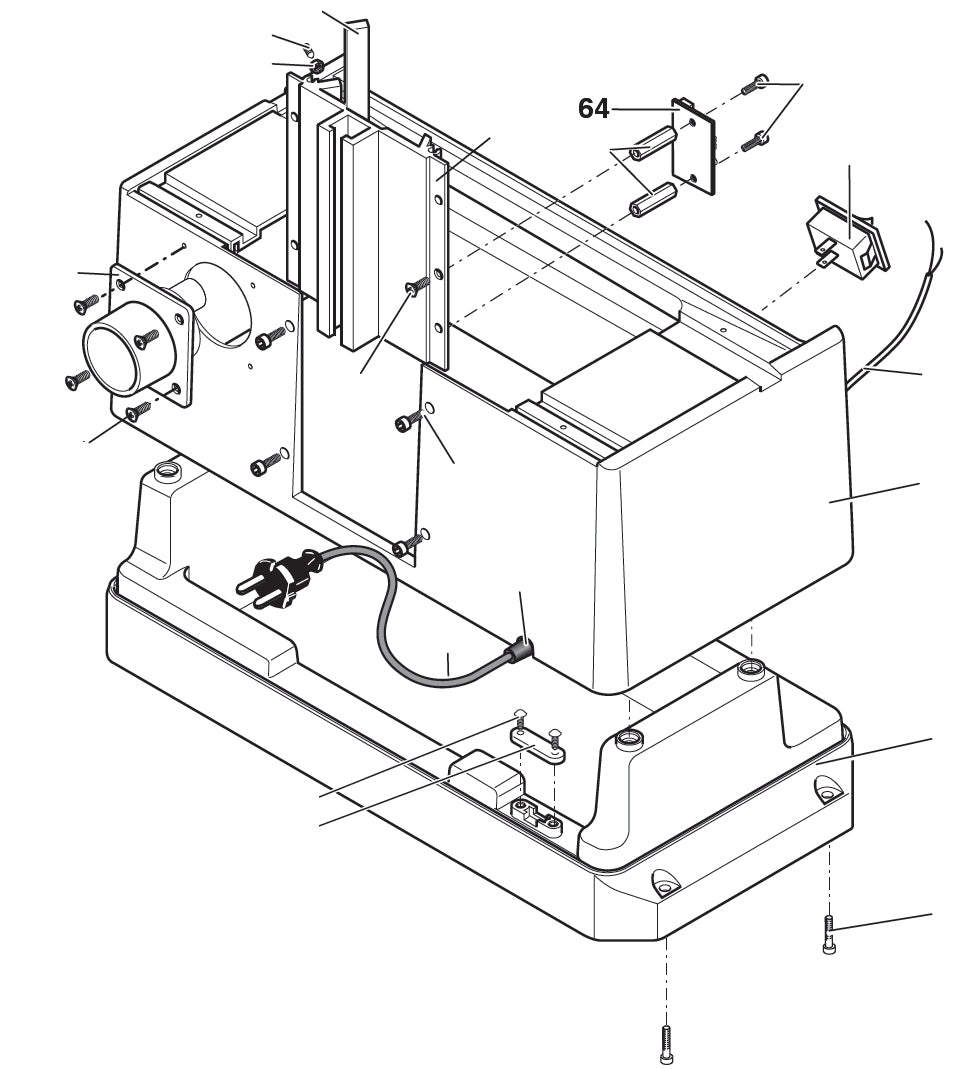 64