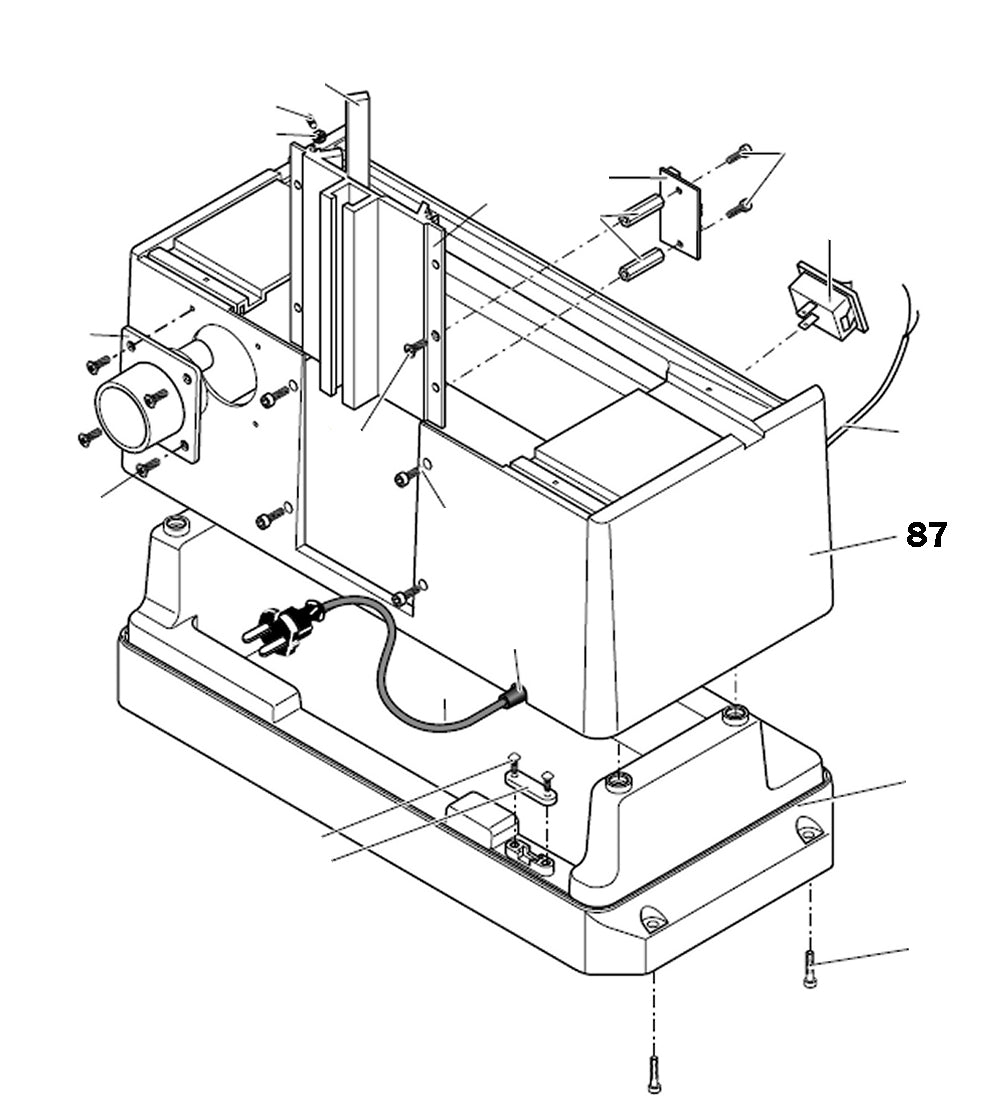 87