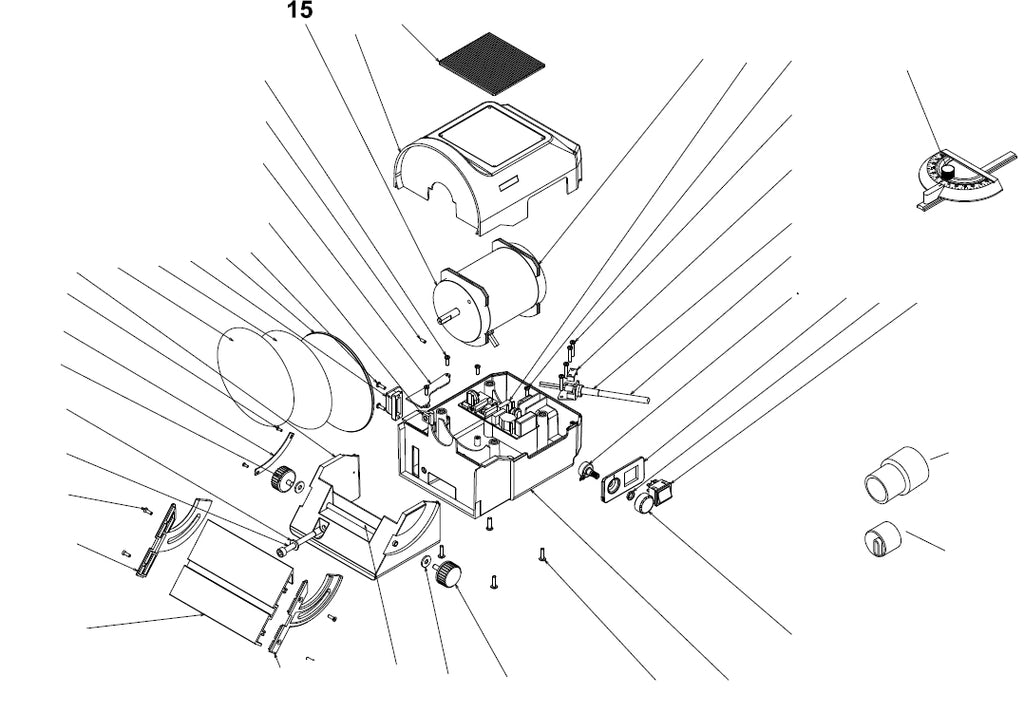 15