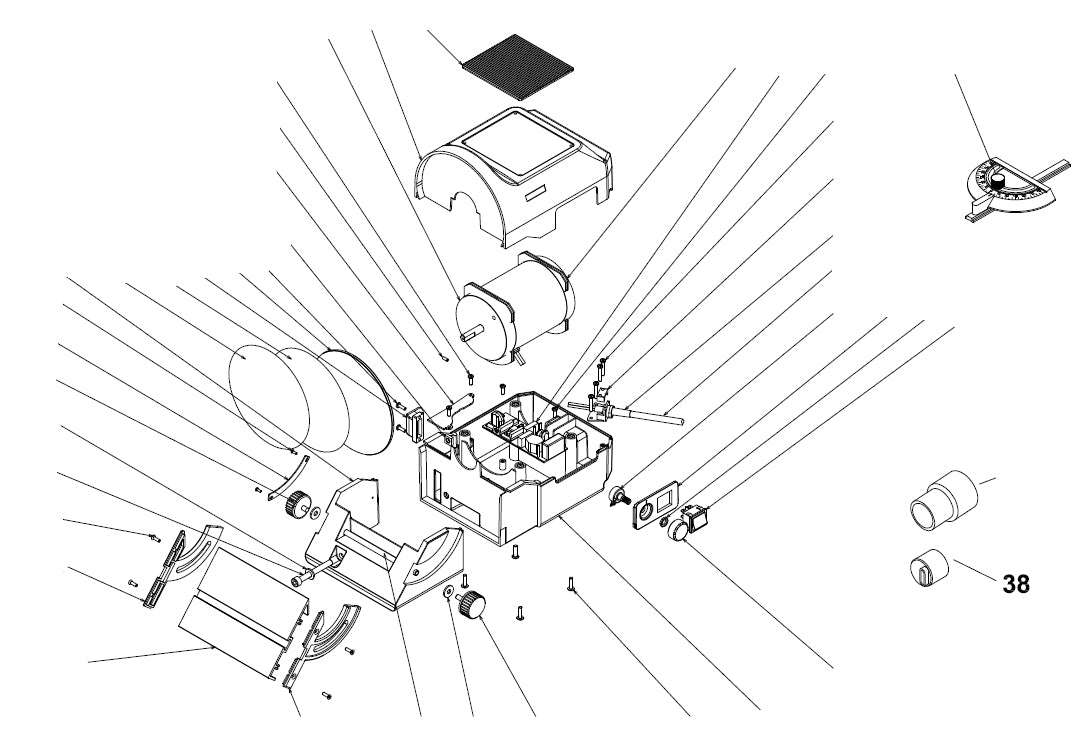 38