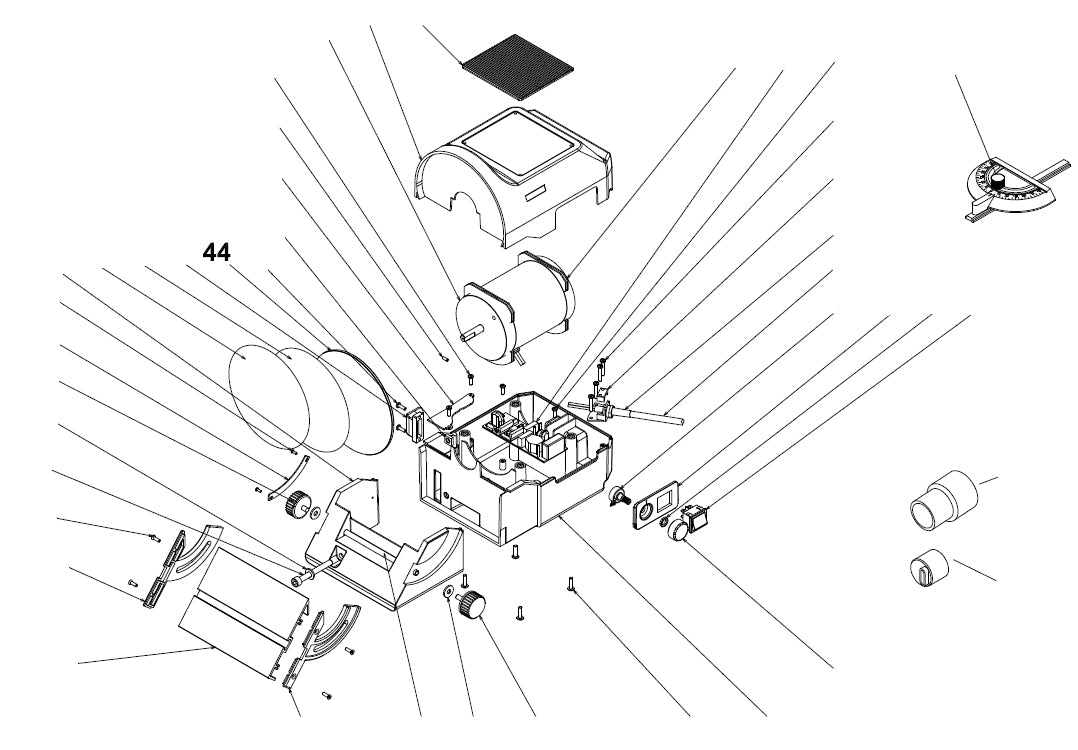 44