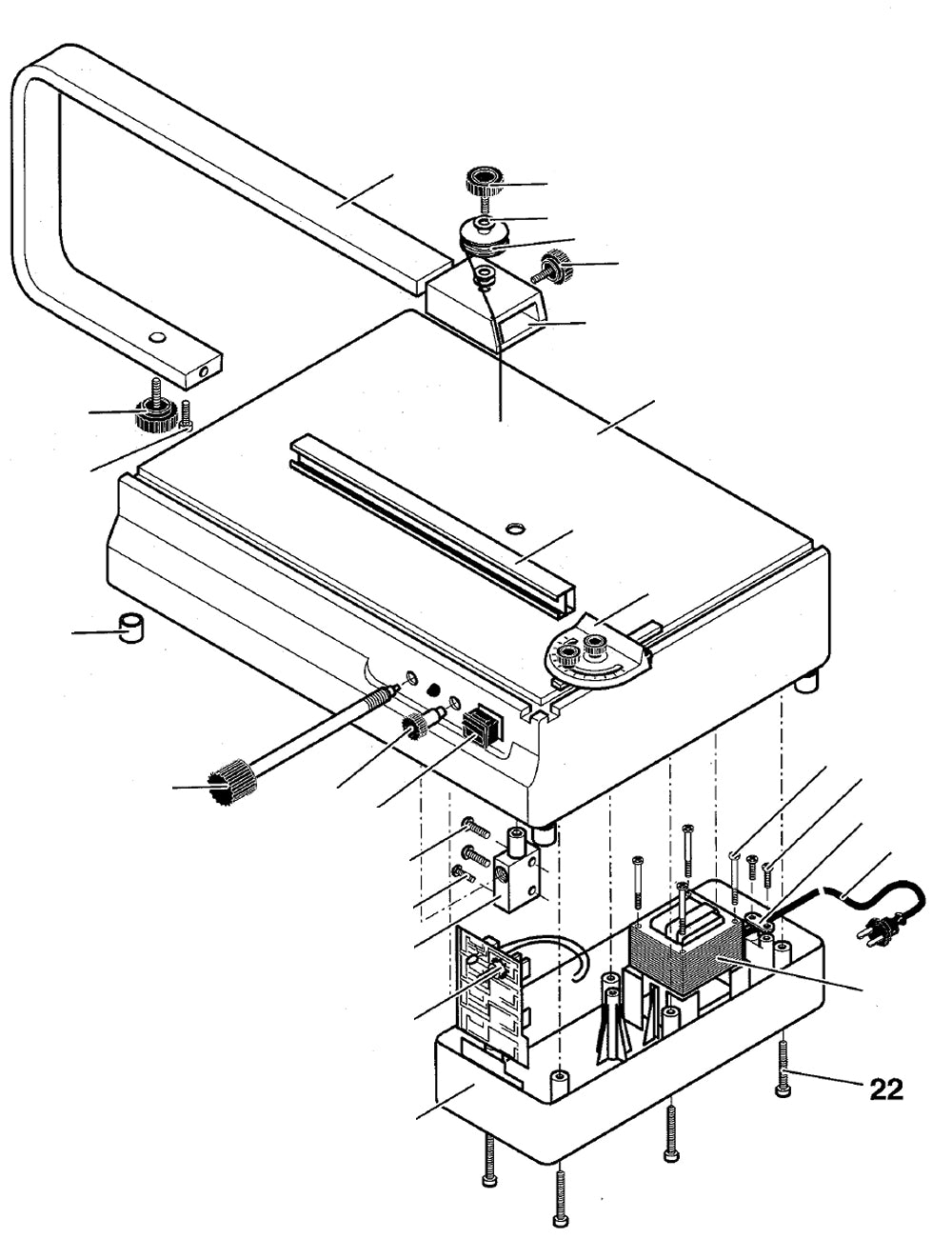 22