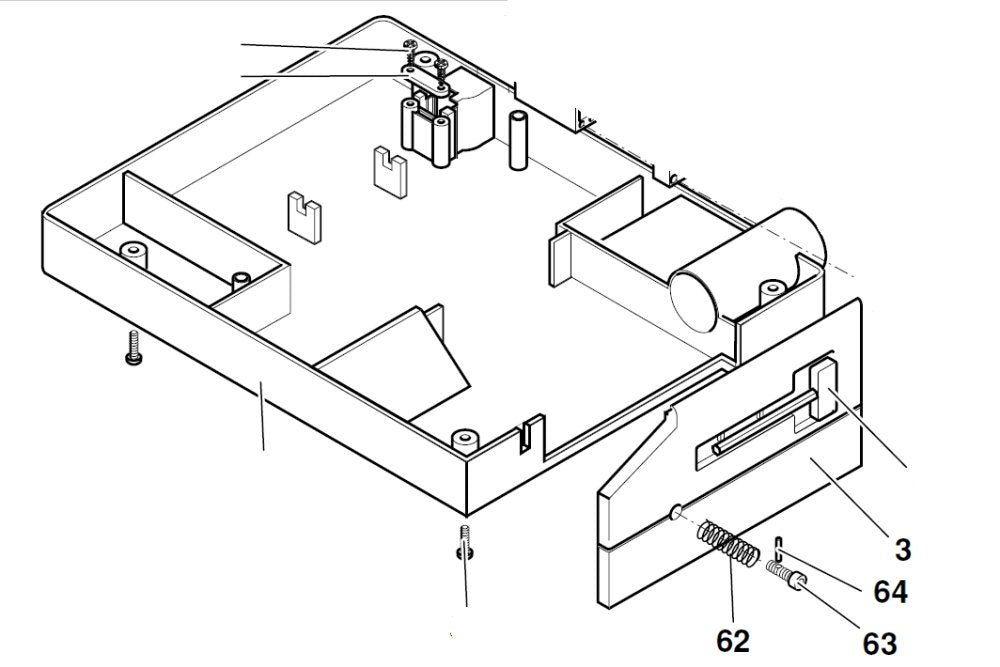 3
64
62
63