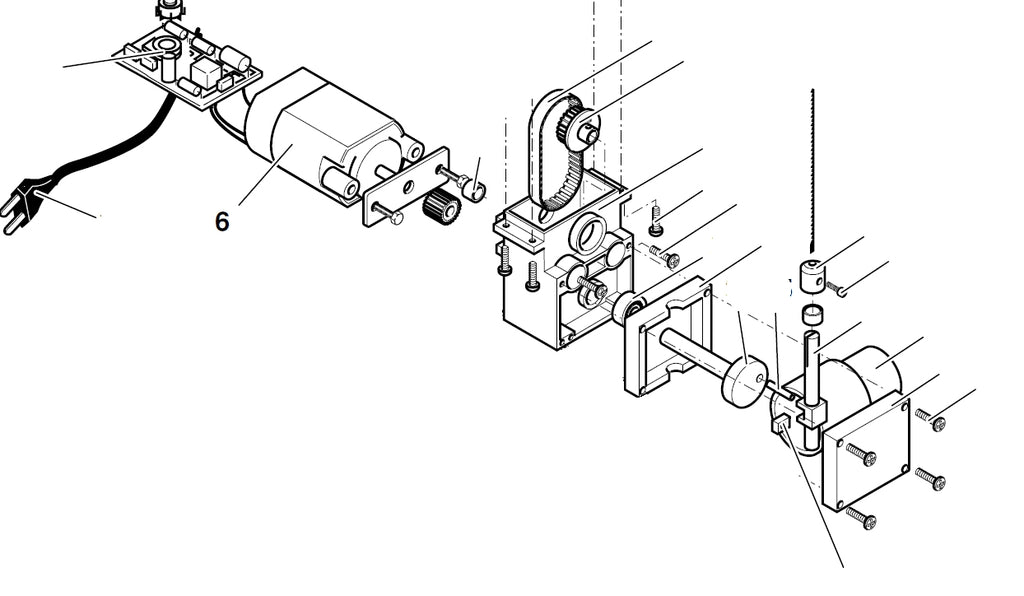 6