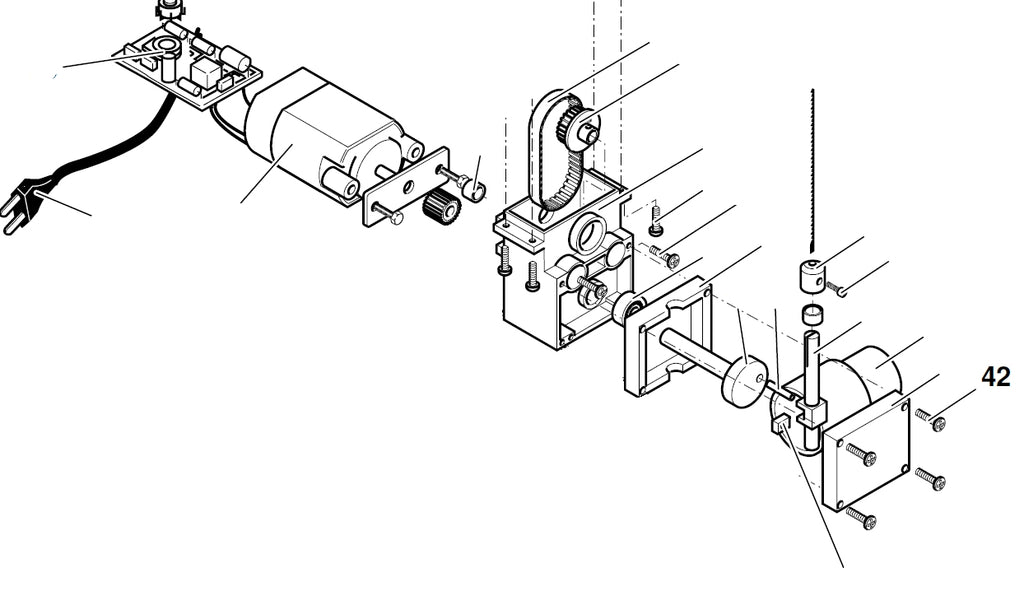 42