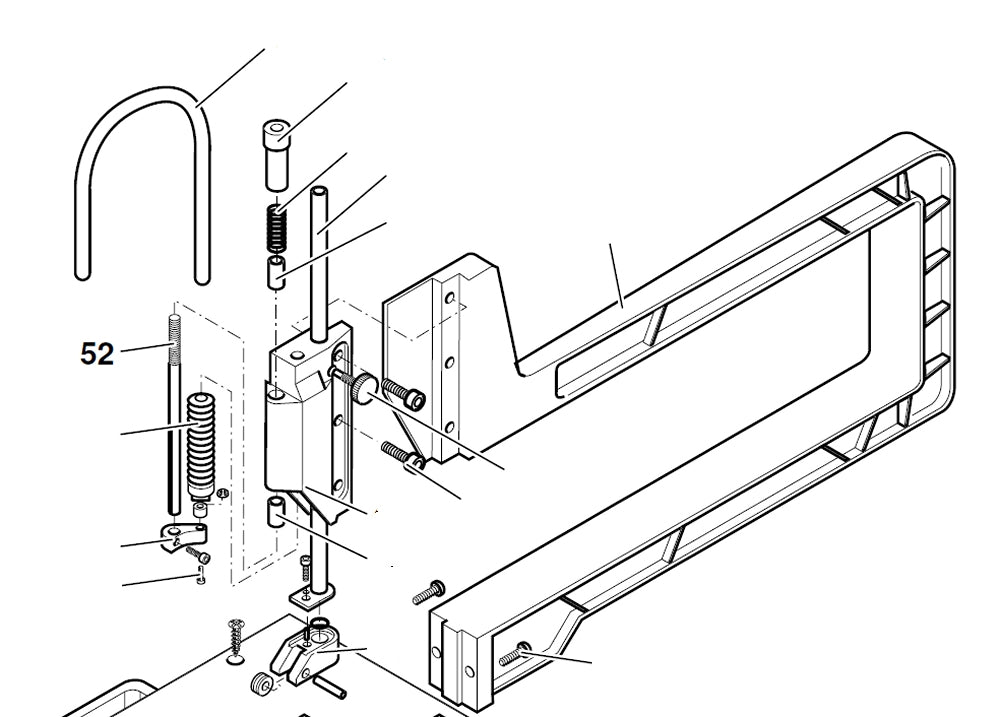 52