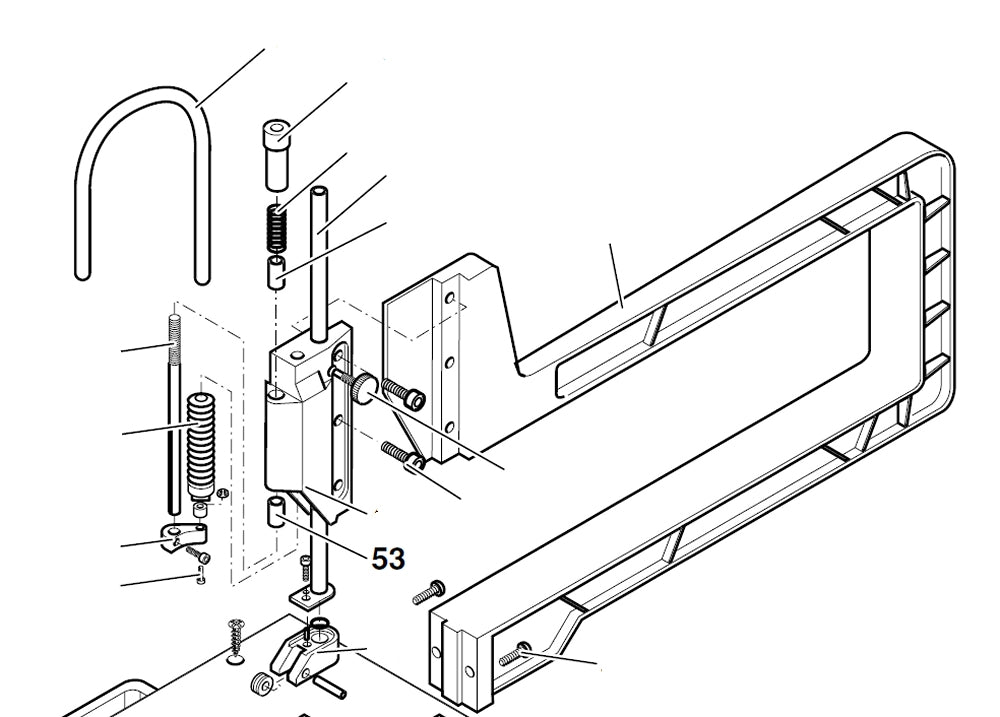 53