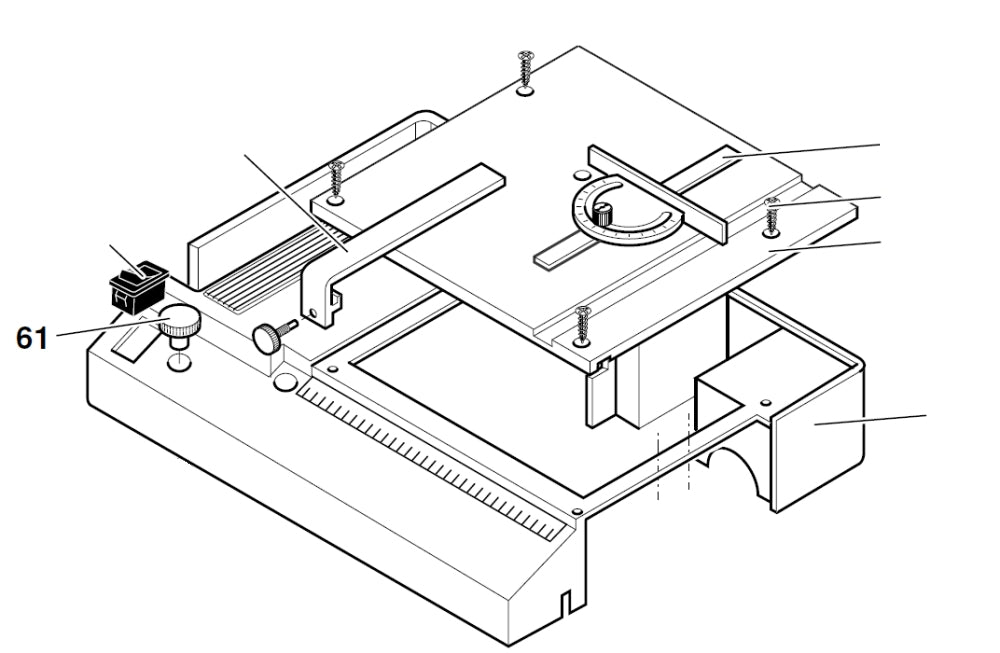 61