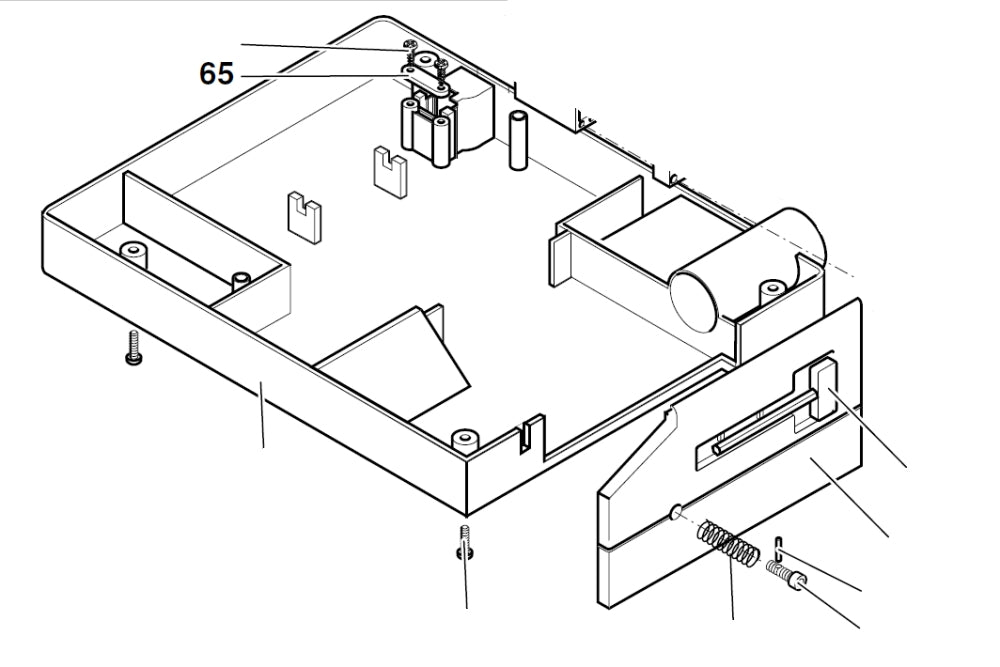 65