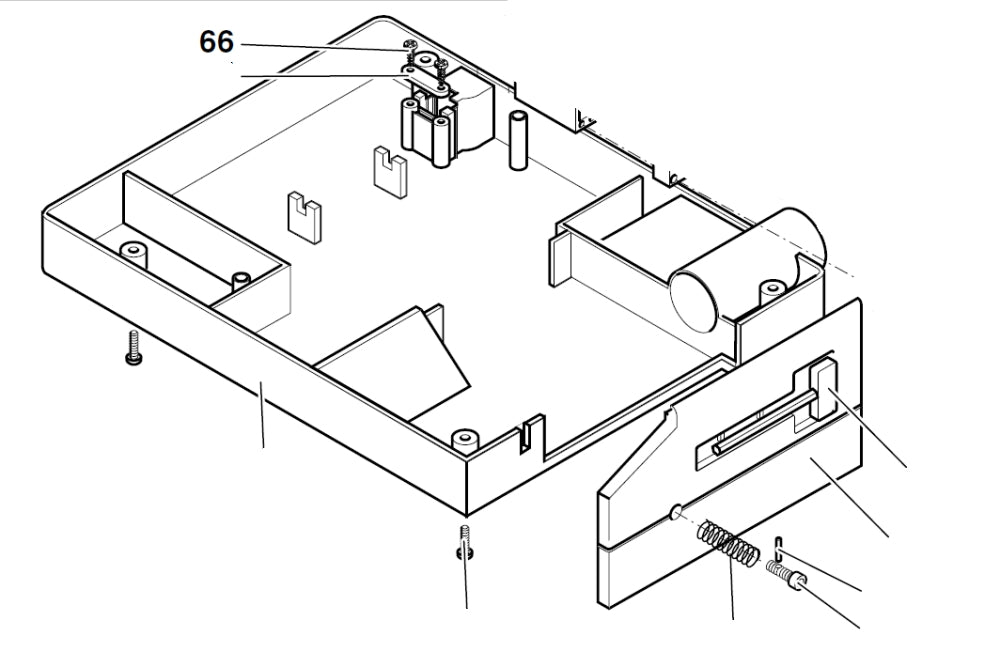 66