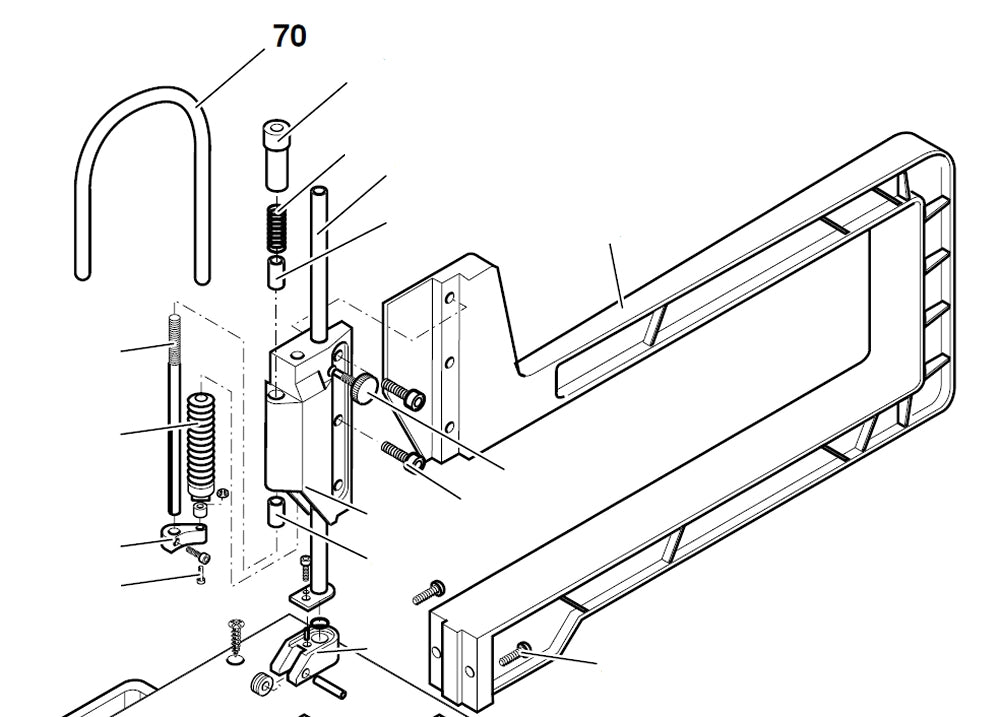 70