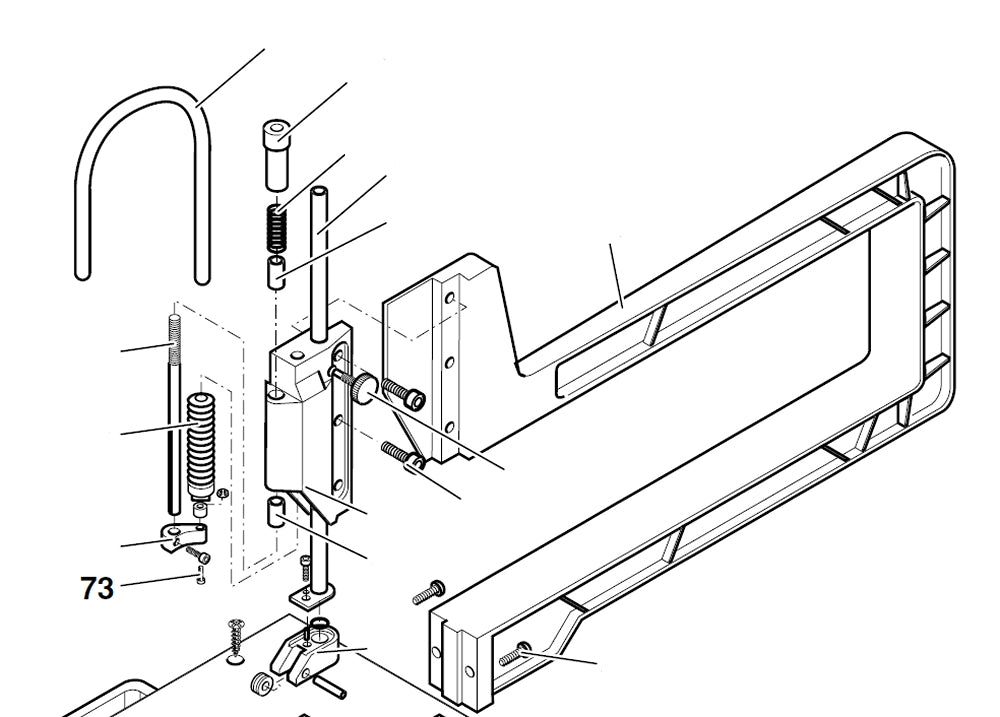 73