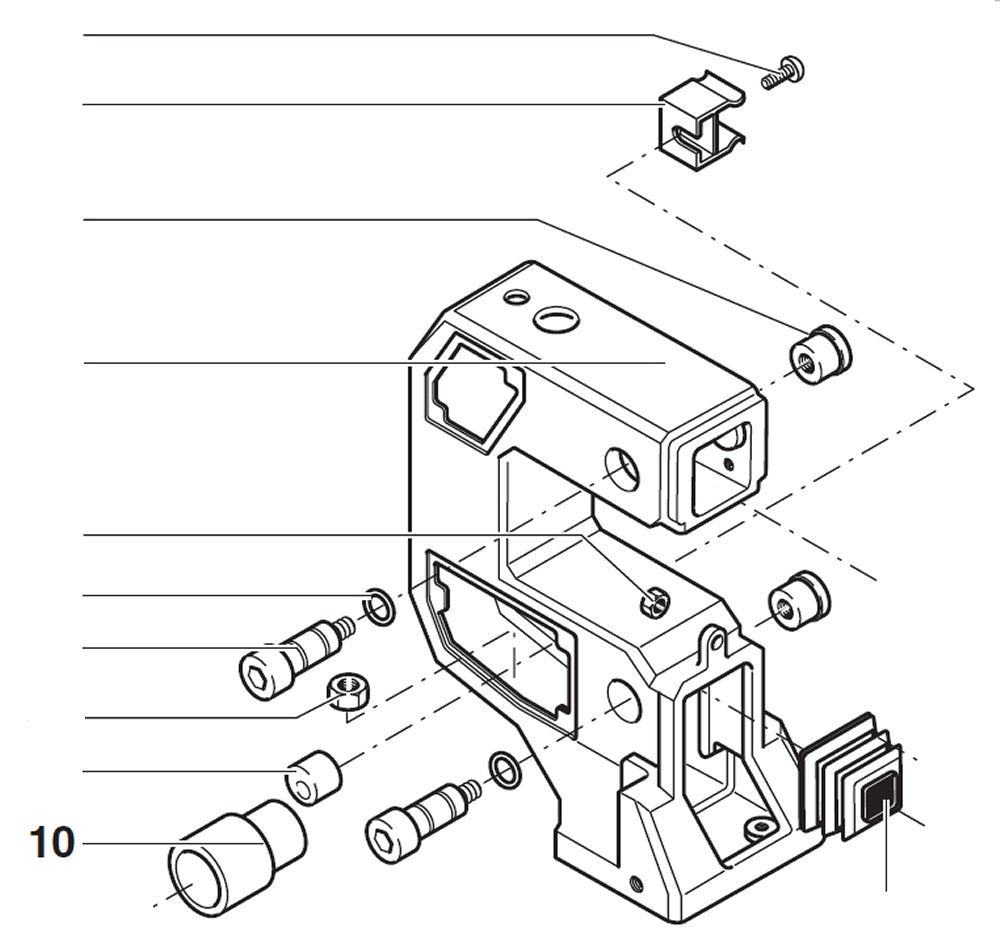 10