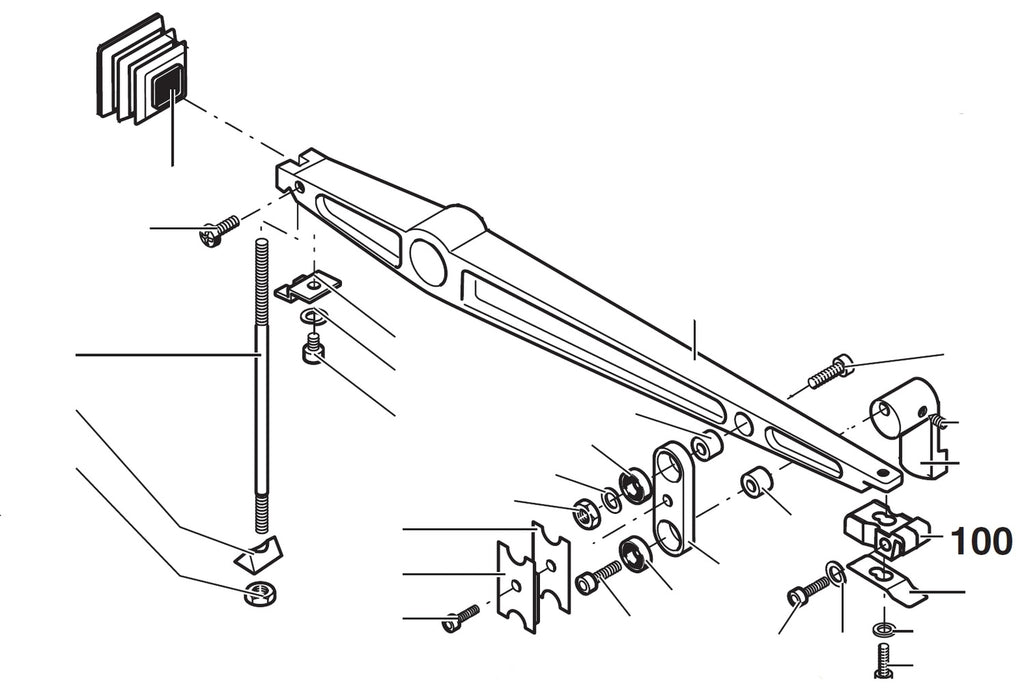 100