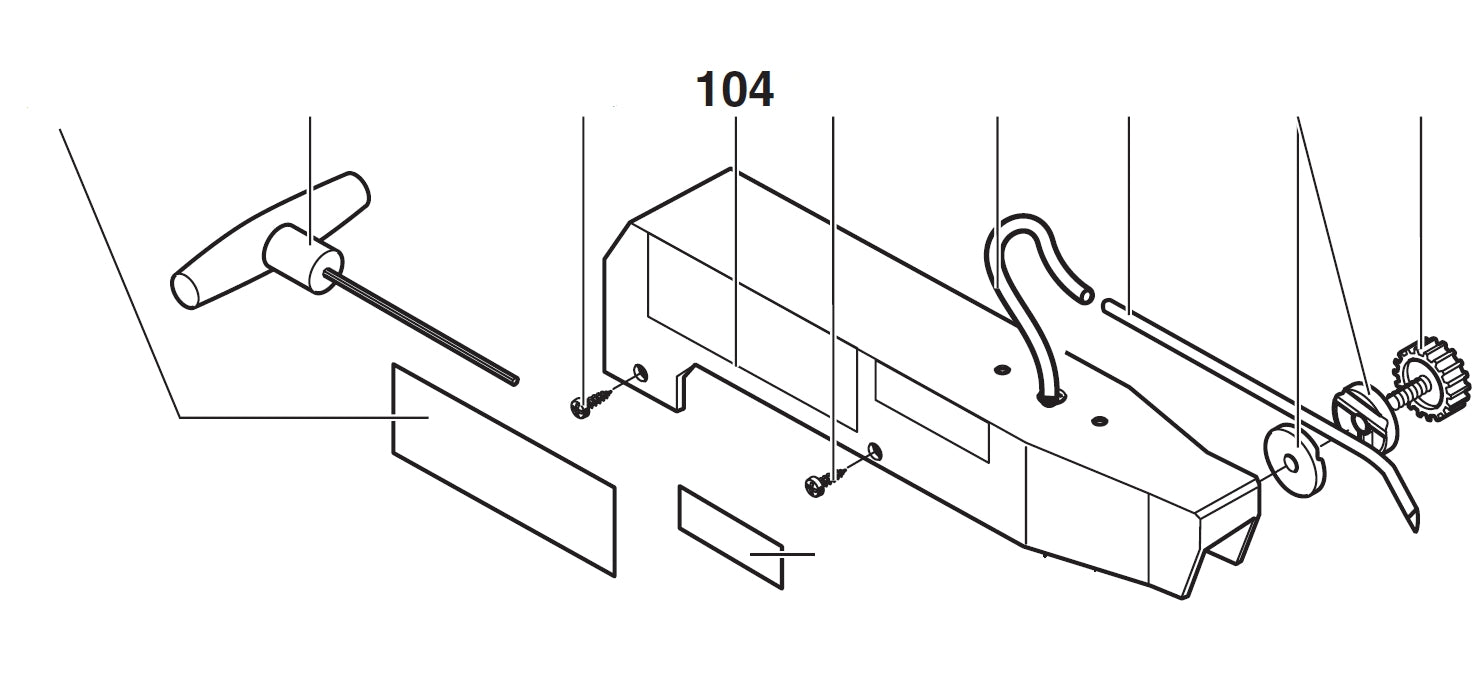 104