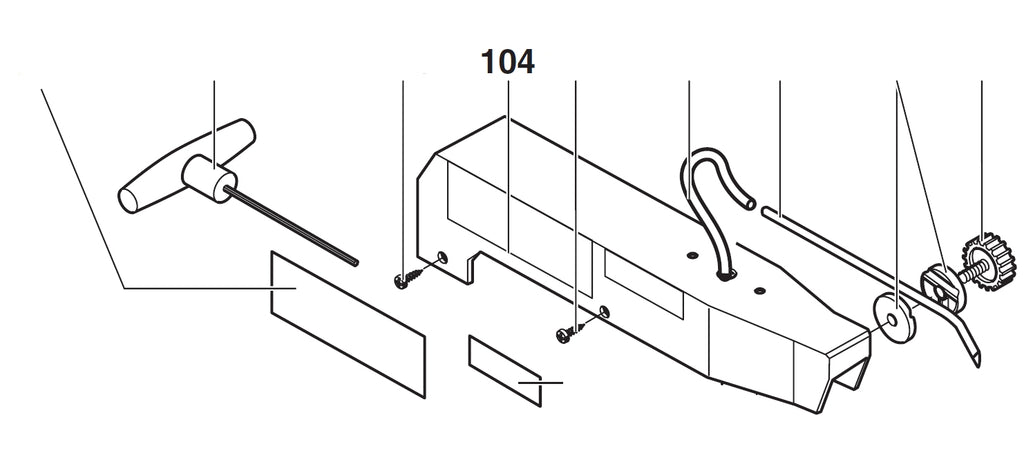 104