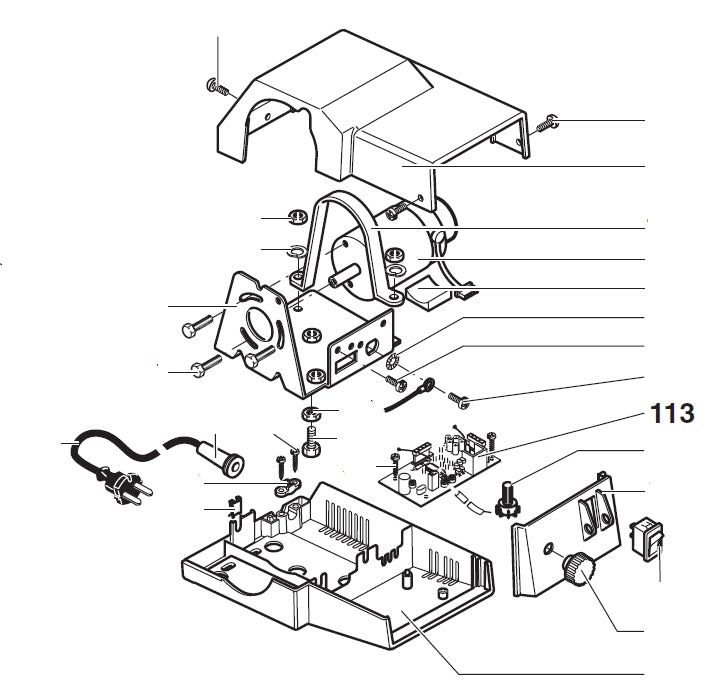 113