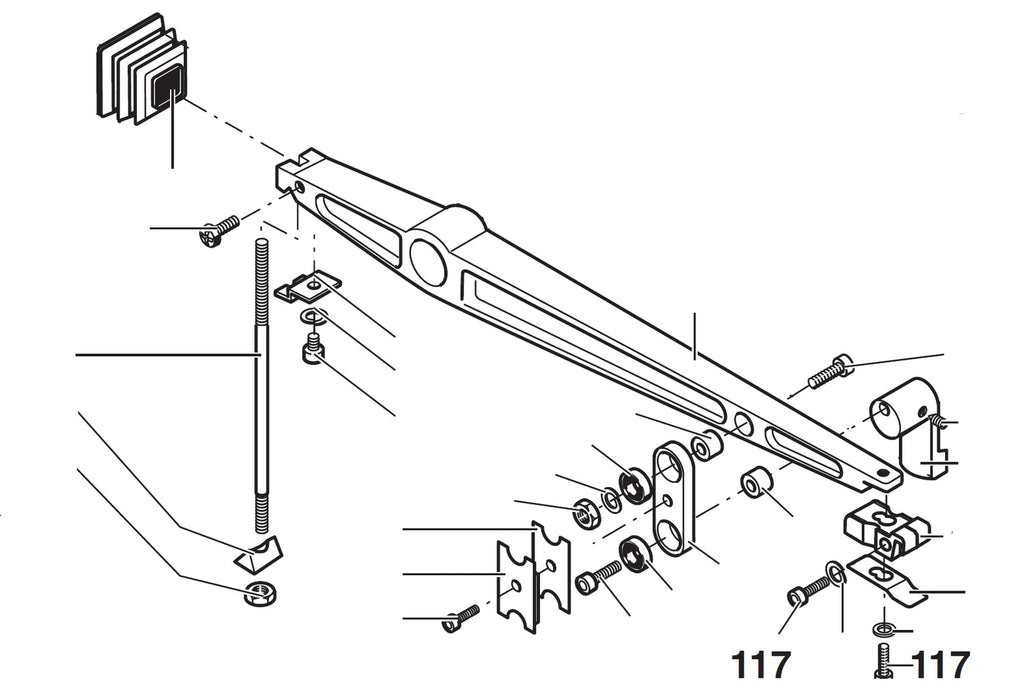 117

117