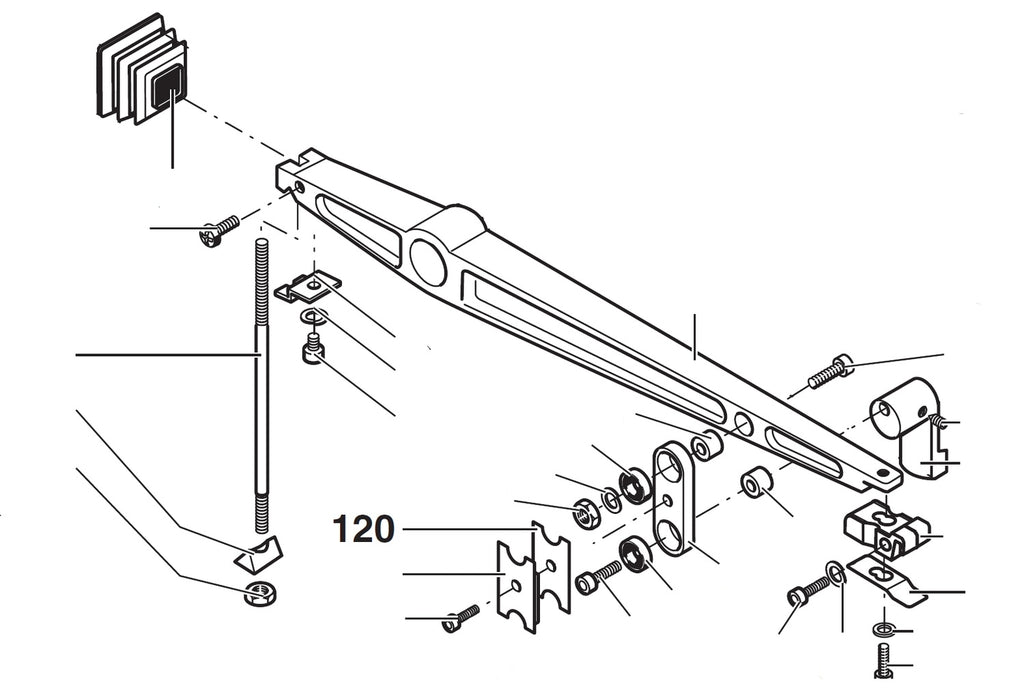 120