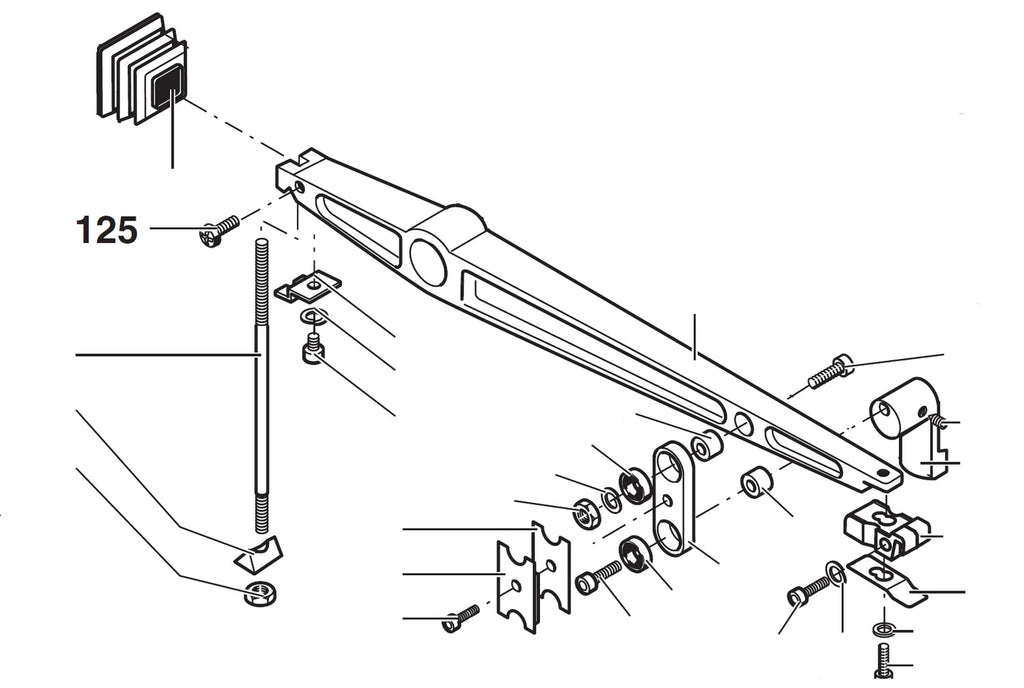 125