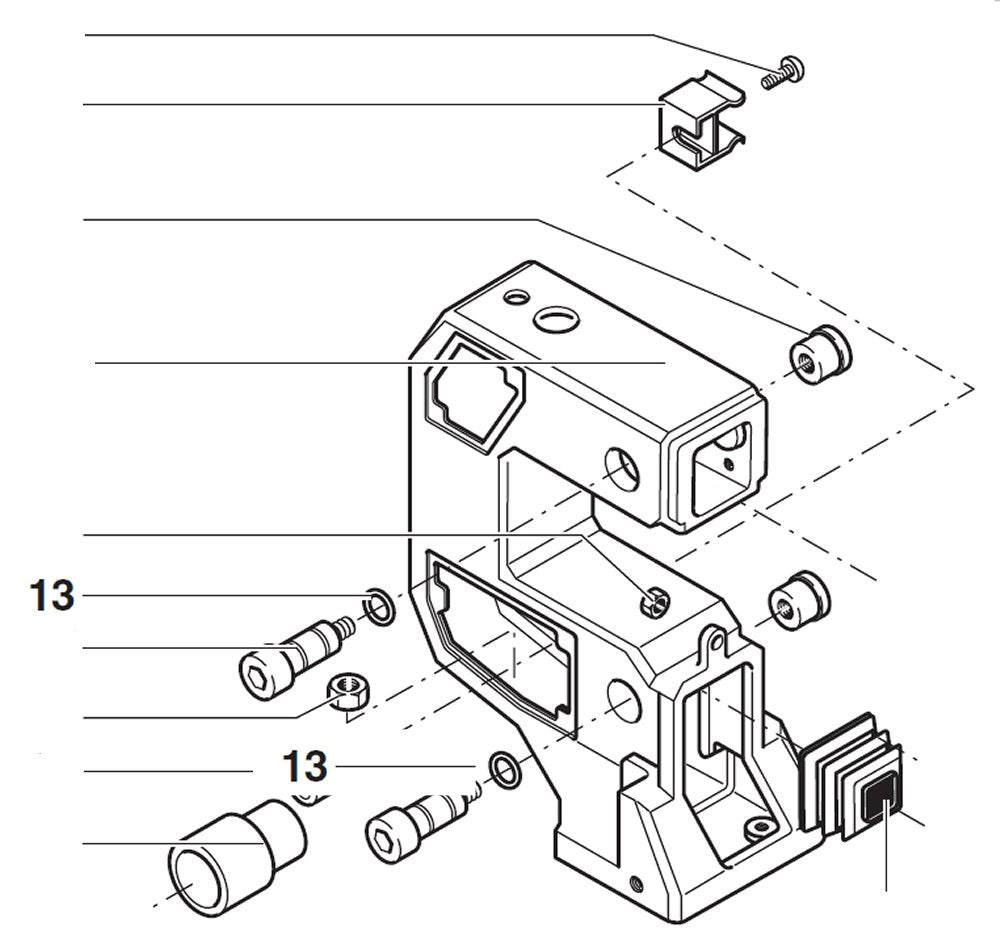 13

13