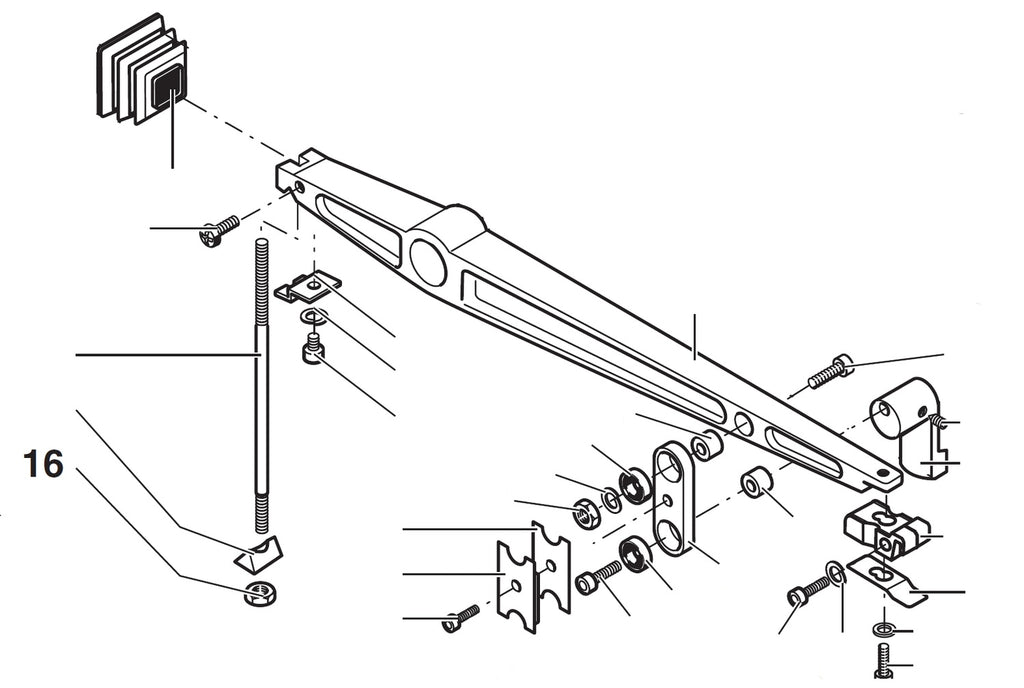 16