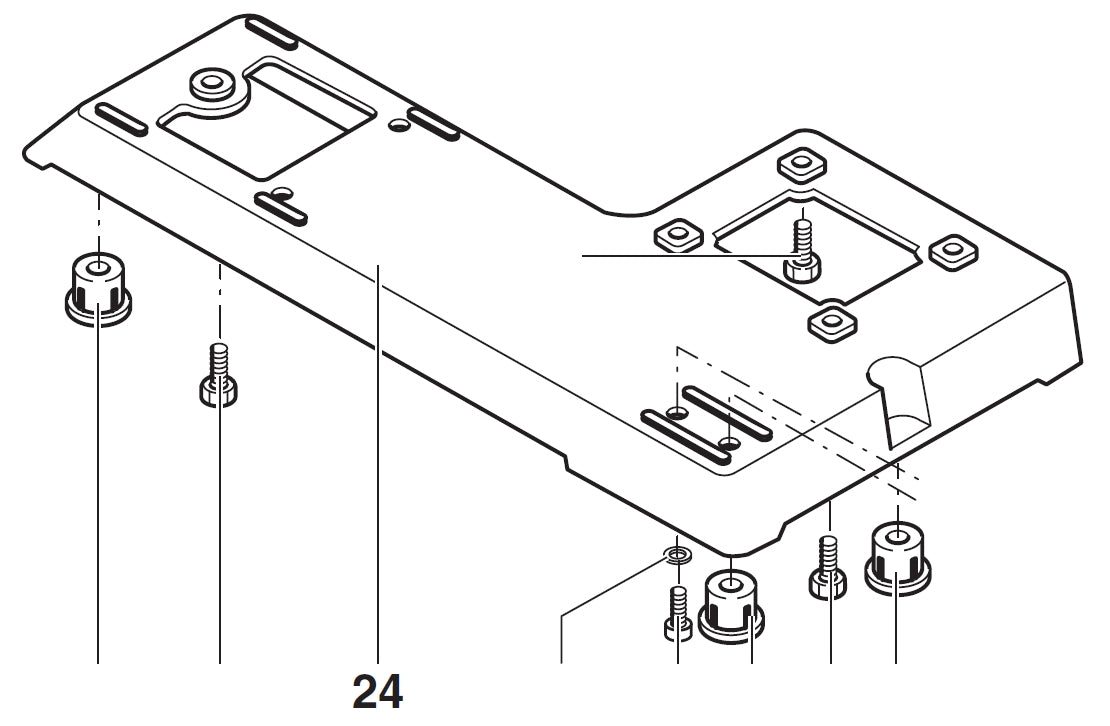 24