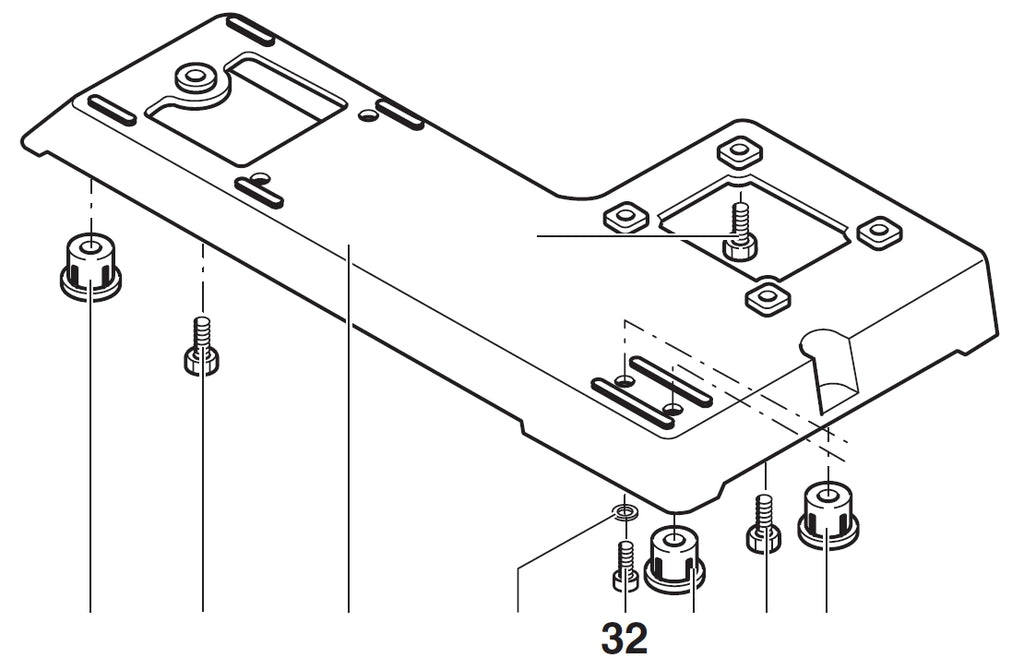 32