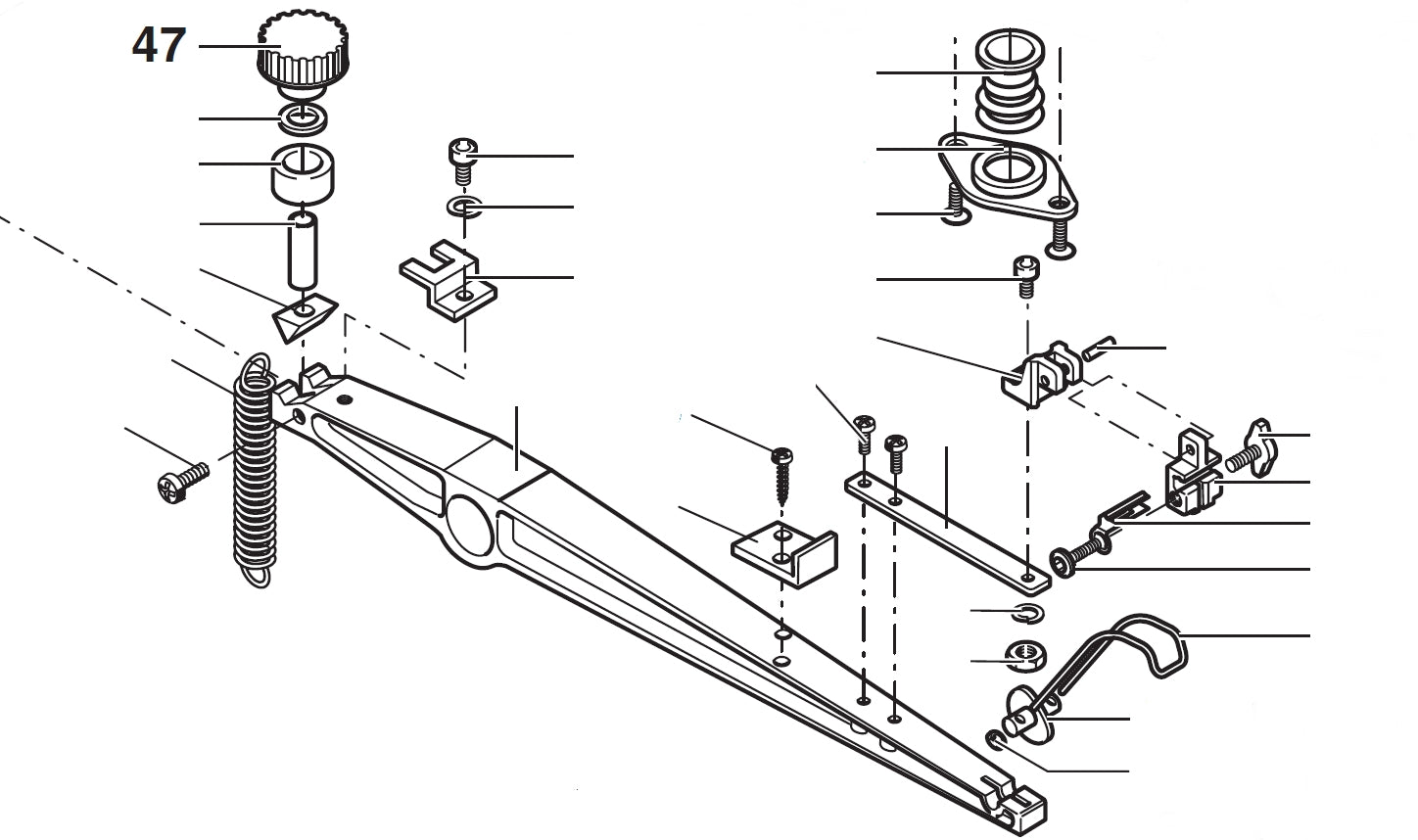 47