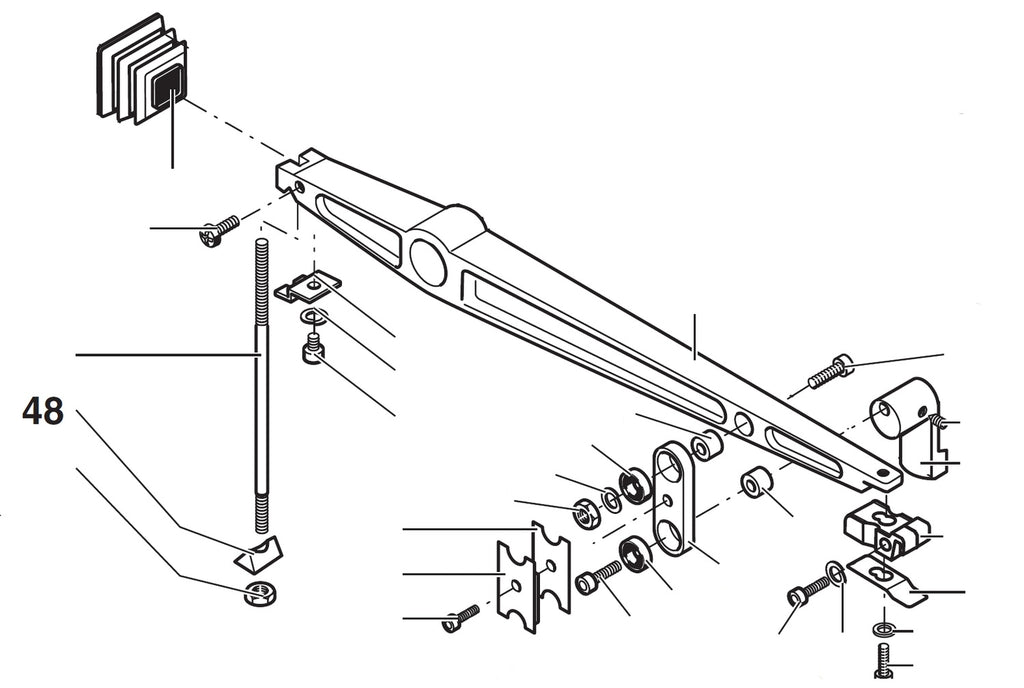 48